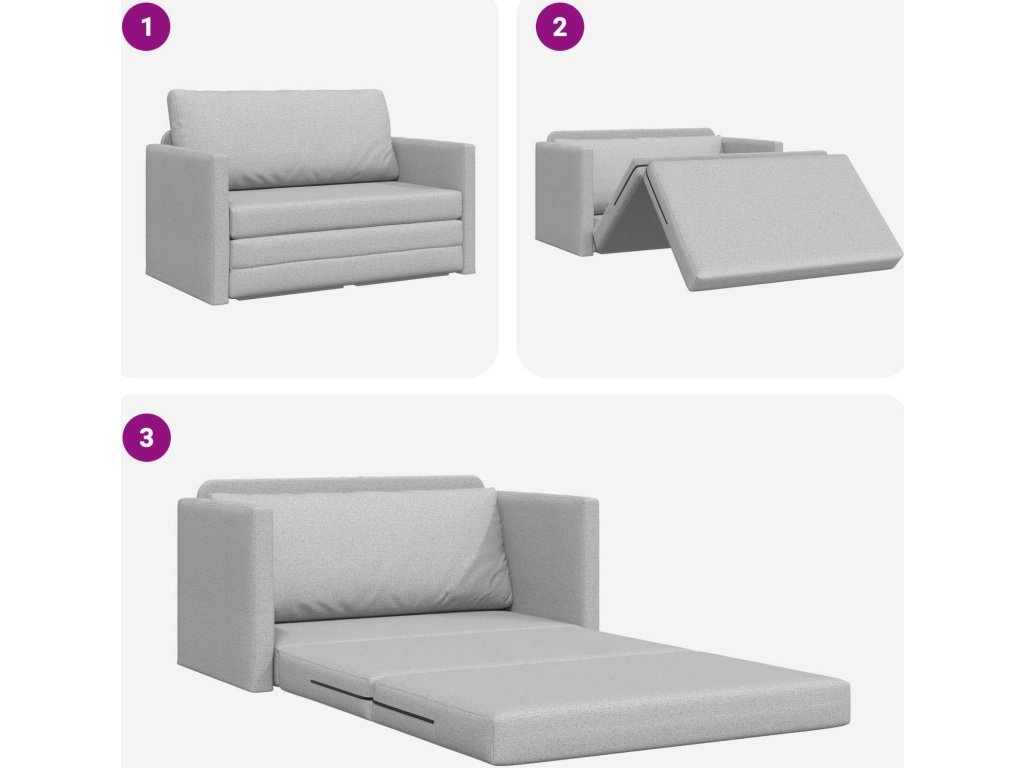 1

2

3