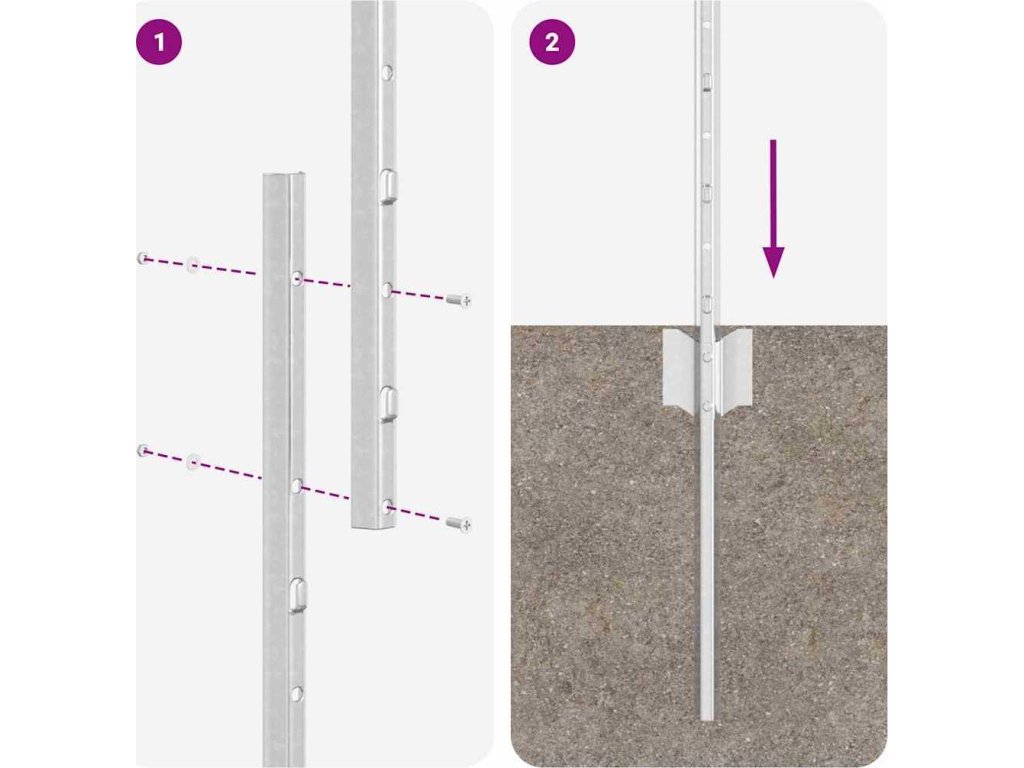 1

2