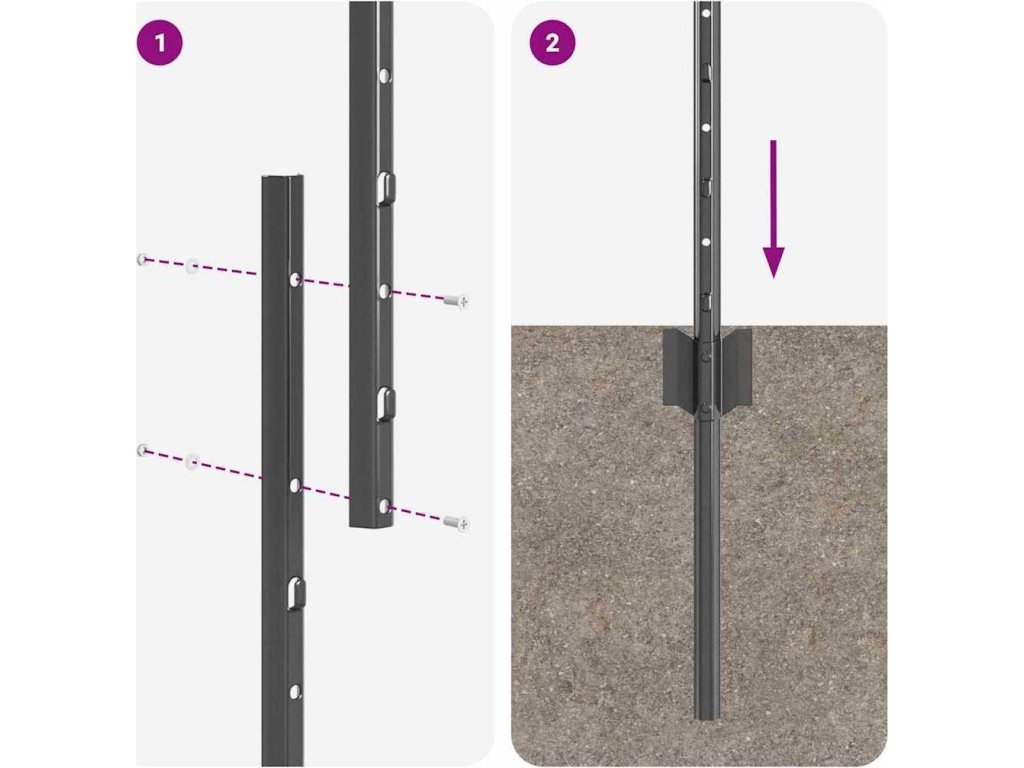 1

2