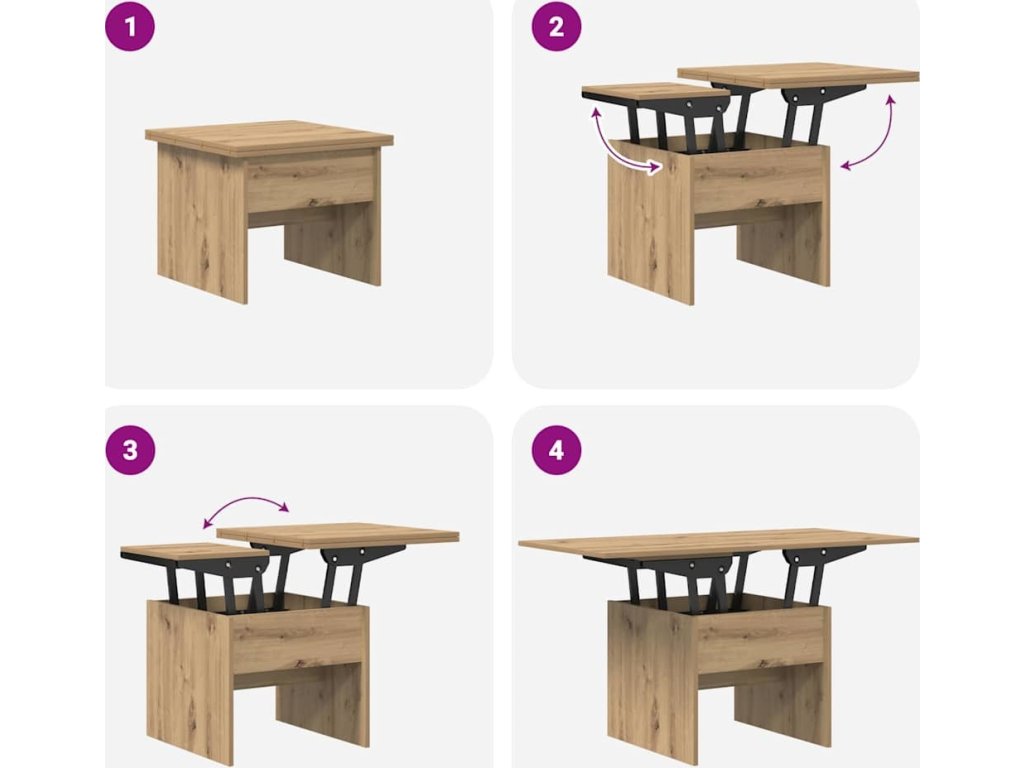 1

2

3

4