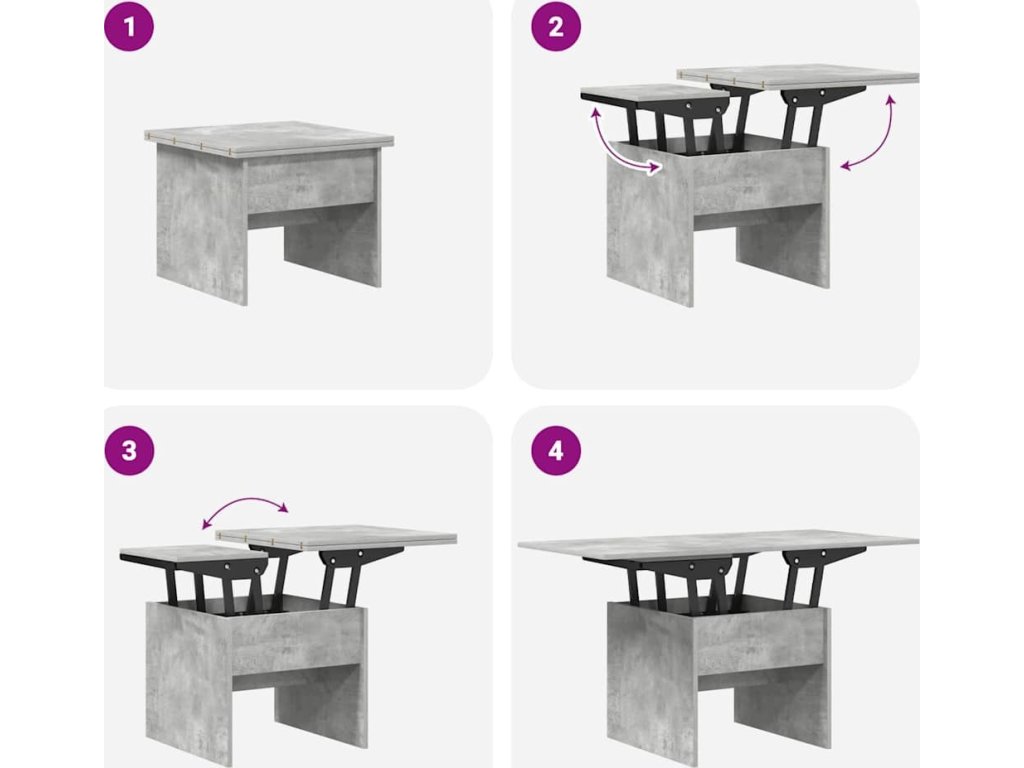 1

2

3

4