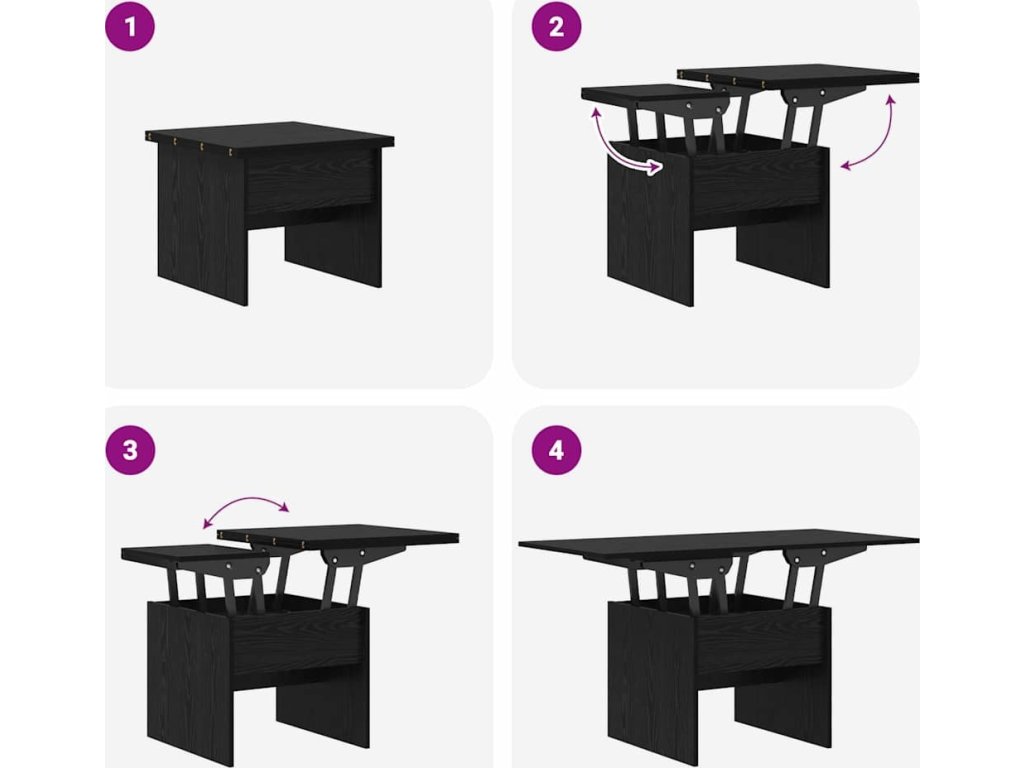 1
2
3
4