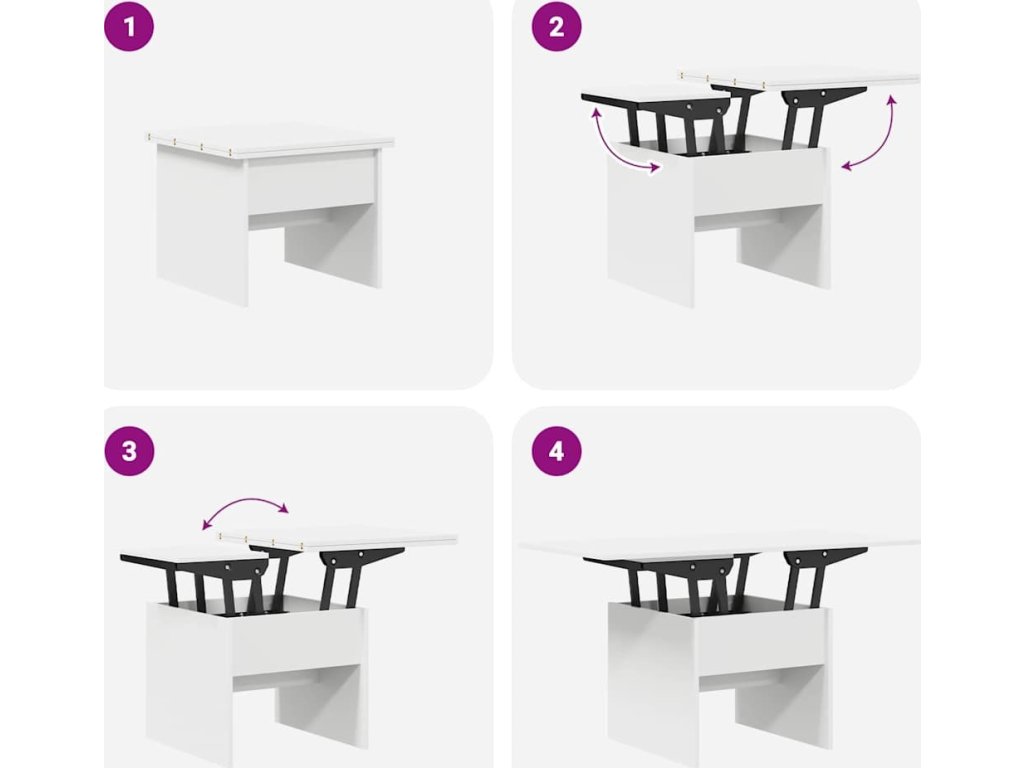 1

2

3

4