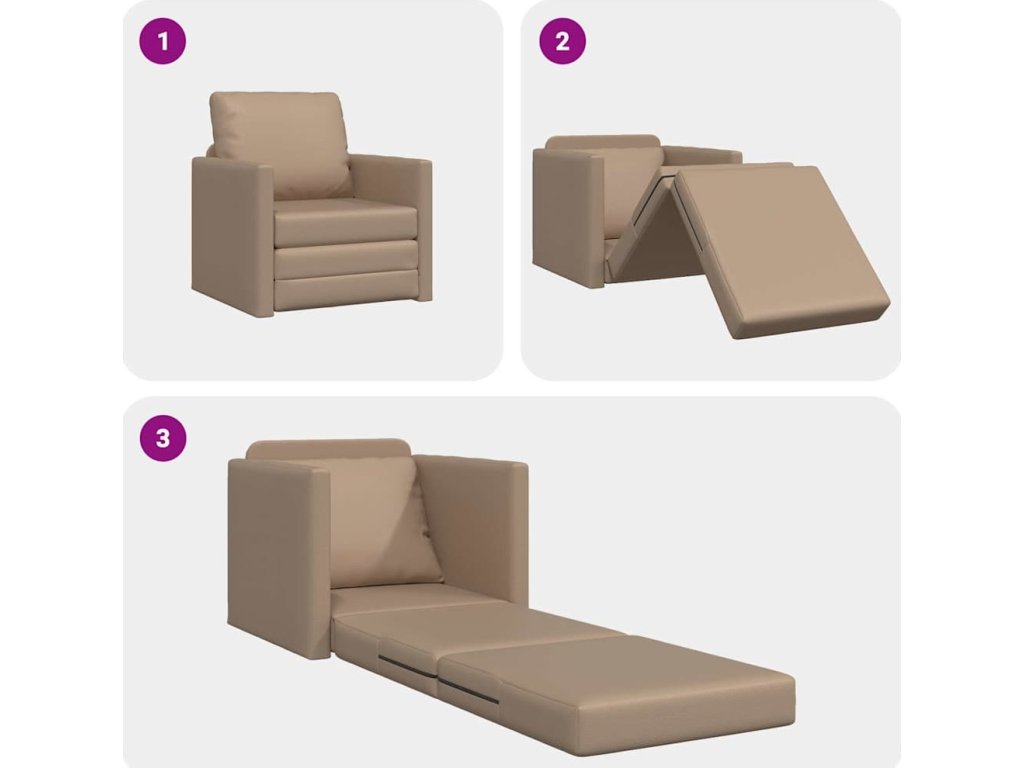 1

2

3