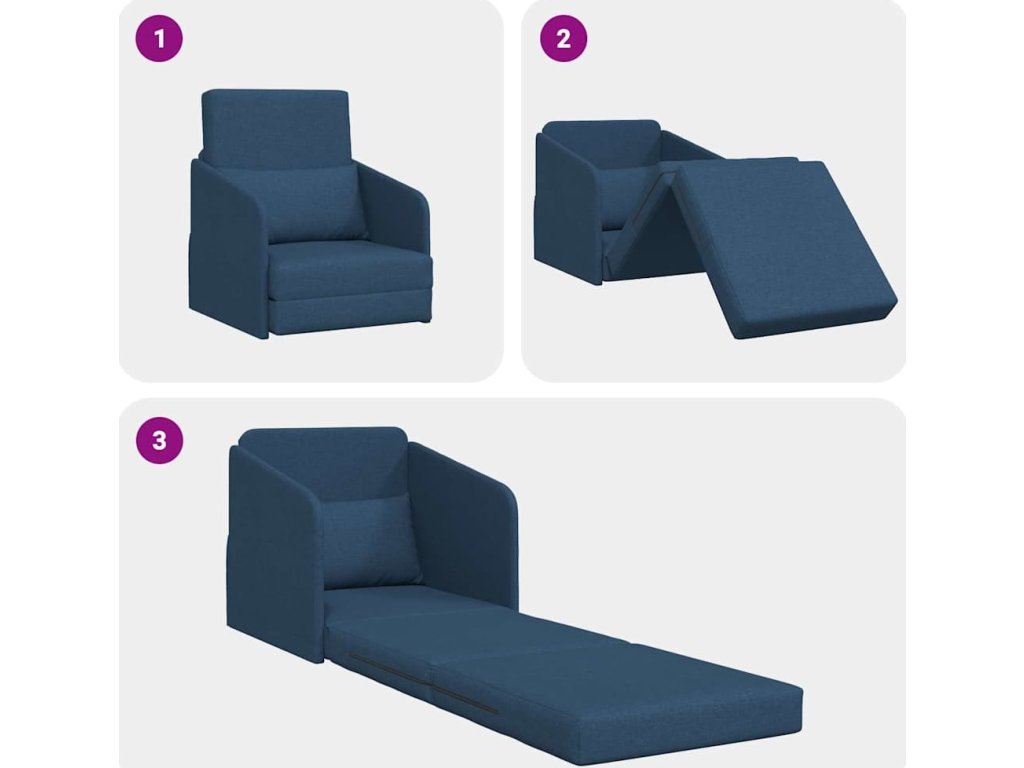 1

2

3