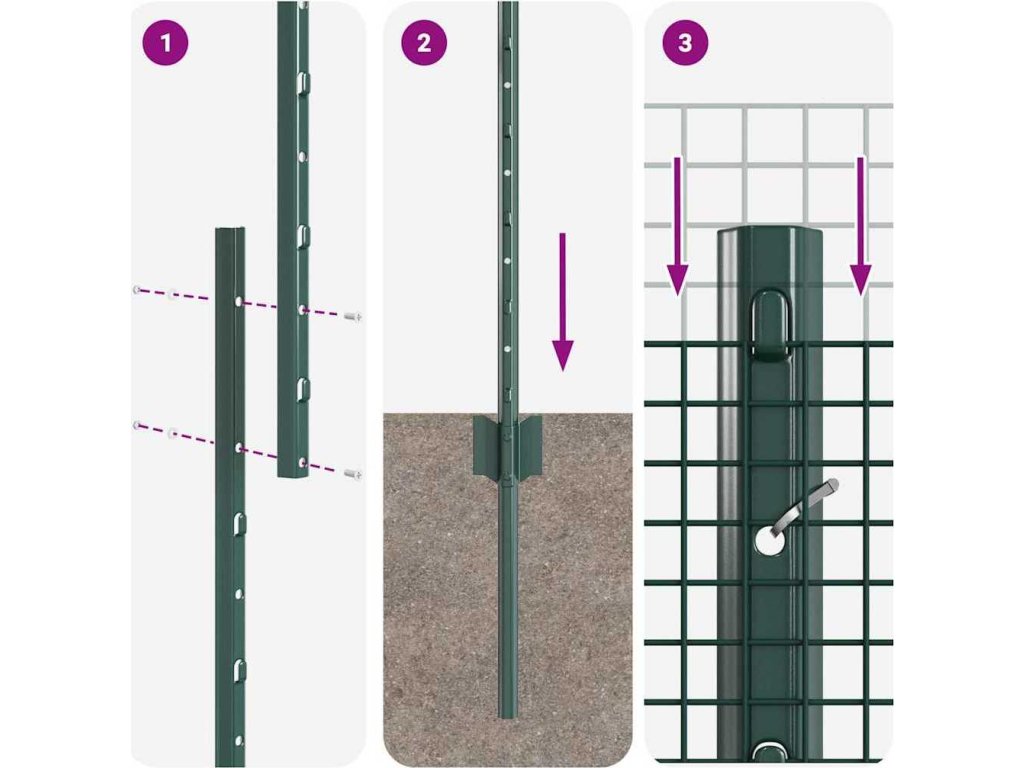 1

2

3