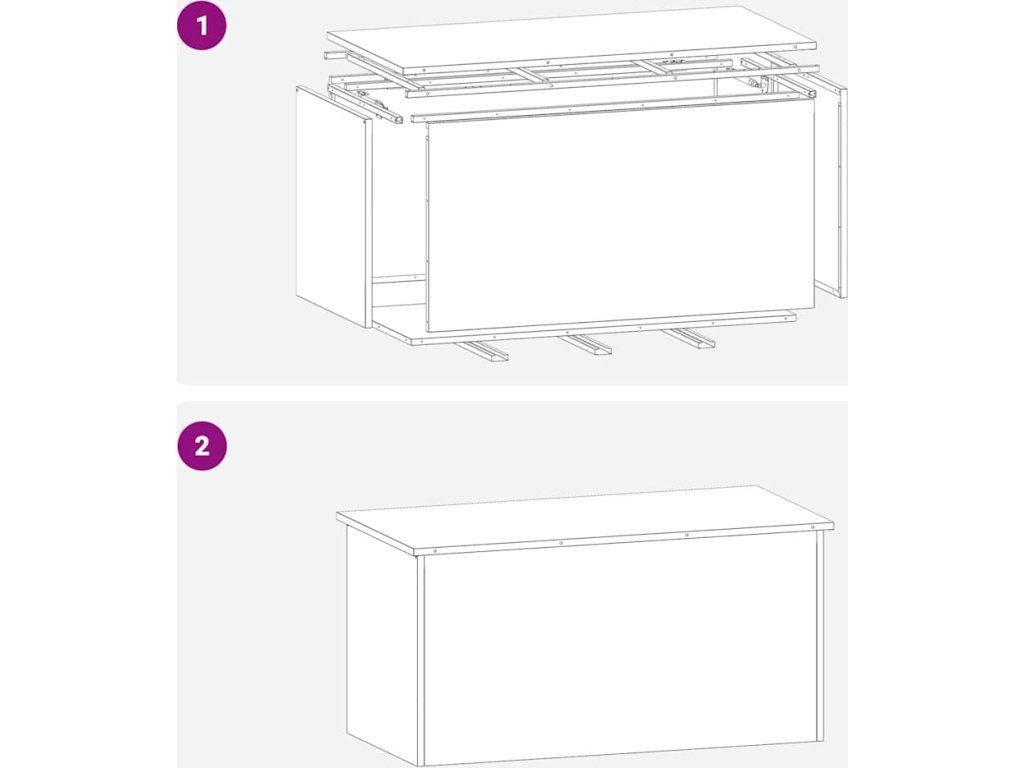 1

2