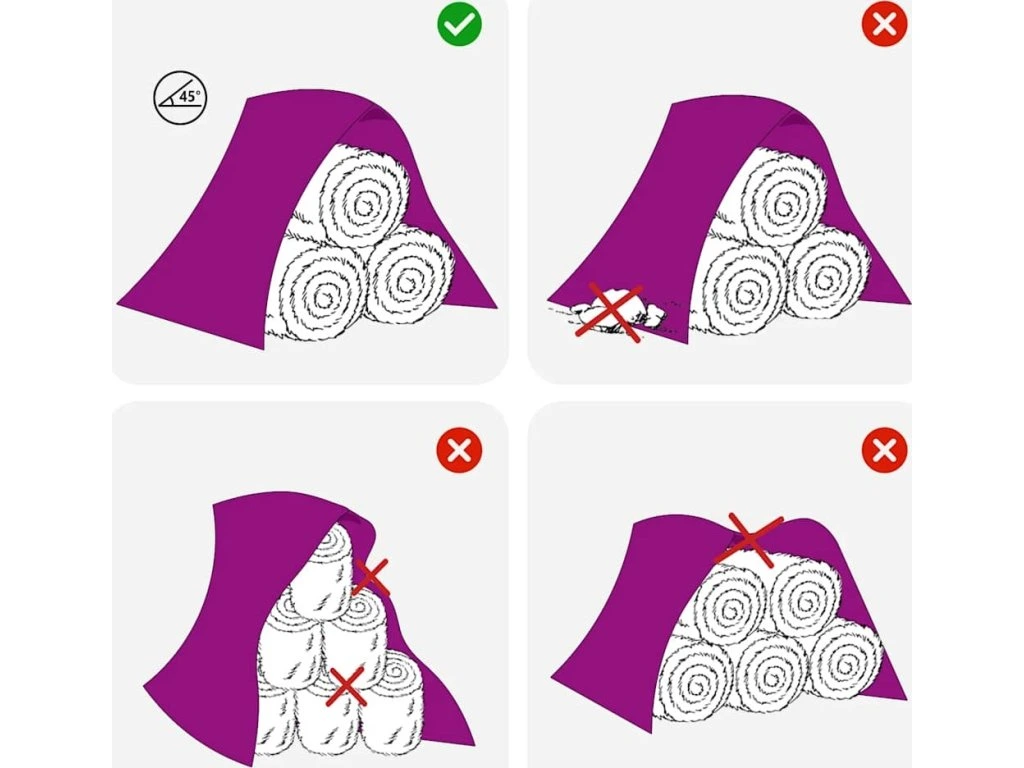 45°