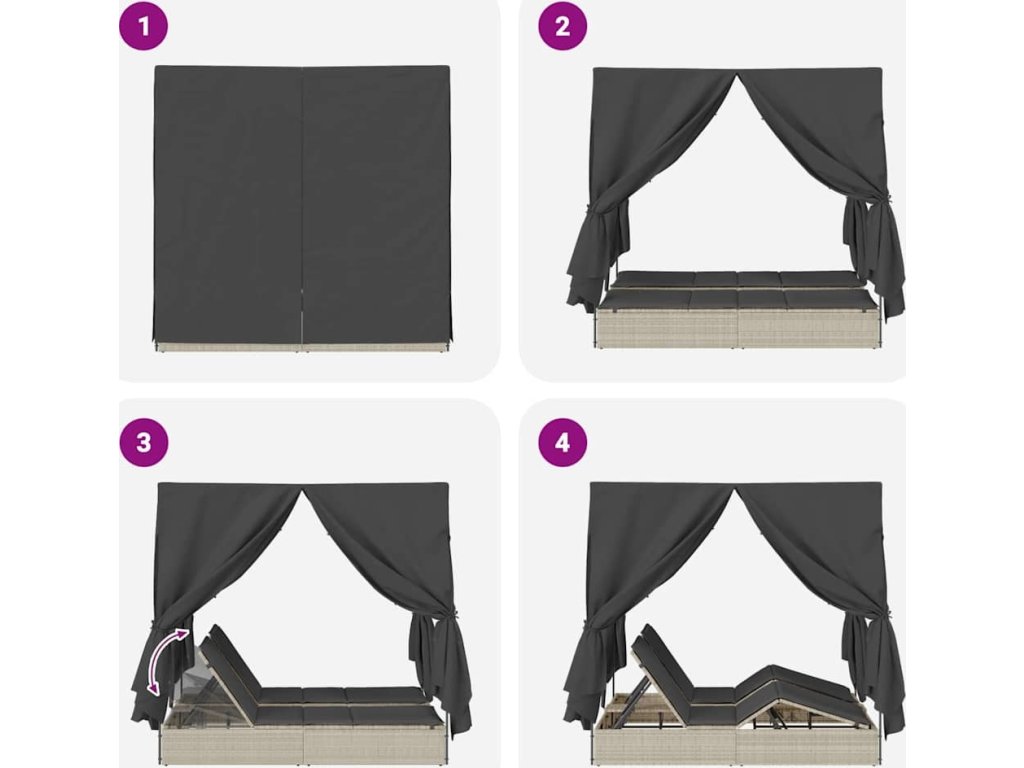 1

2

3

4