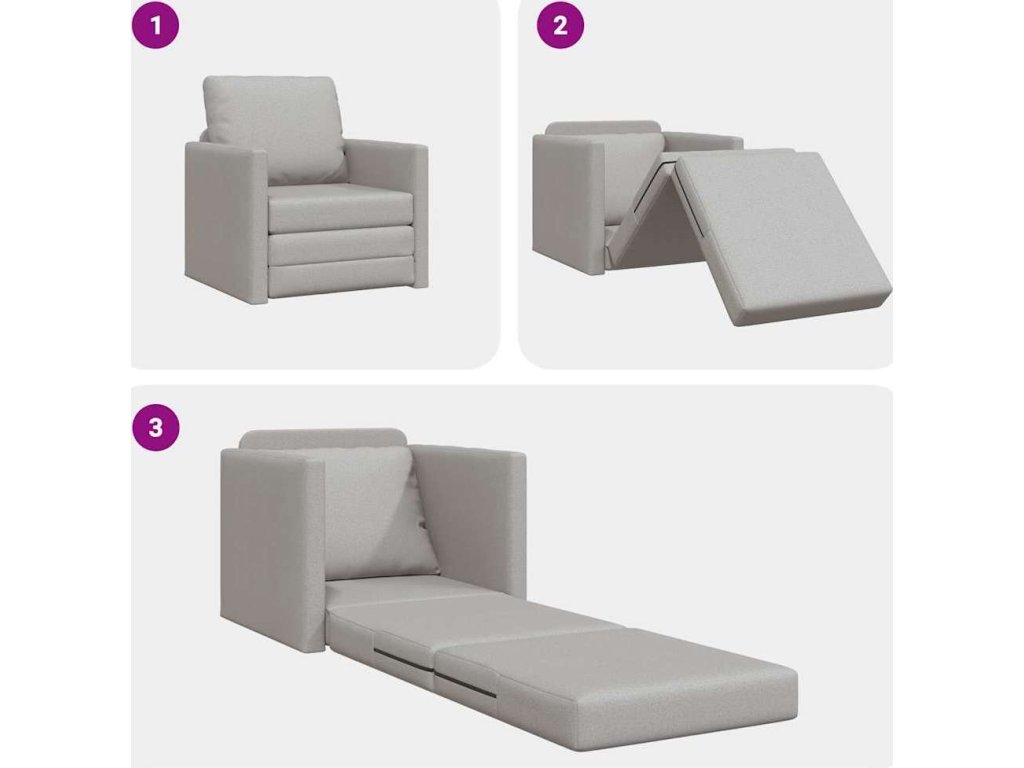 1

2

3