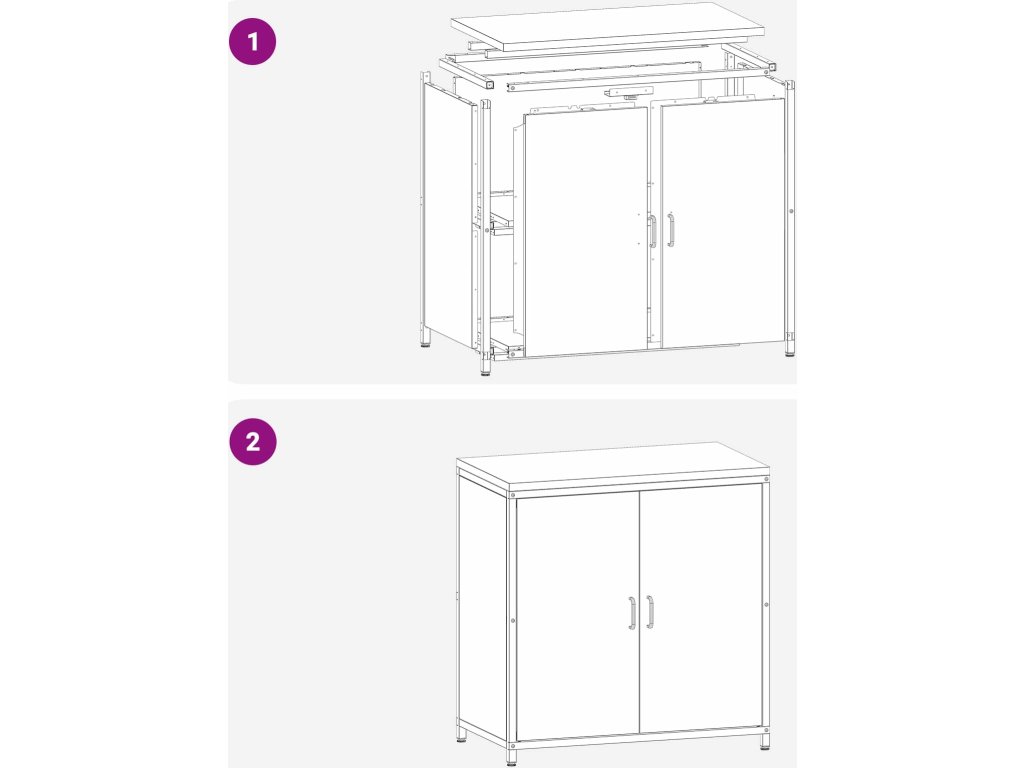 1

2