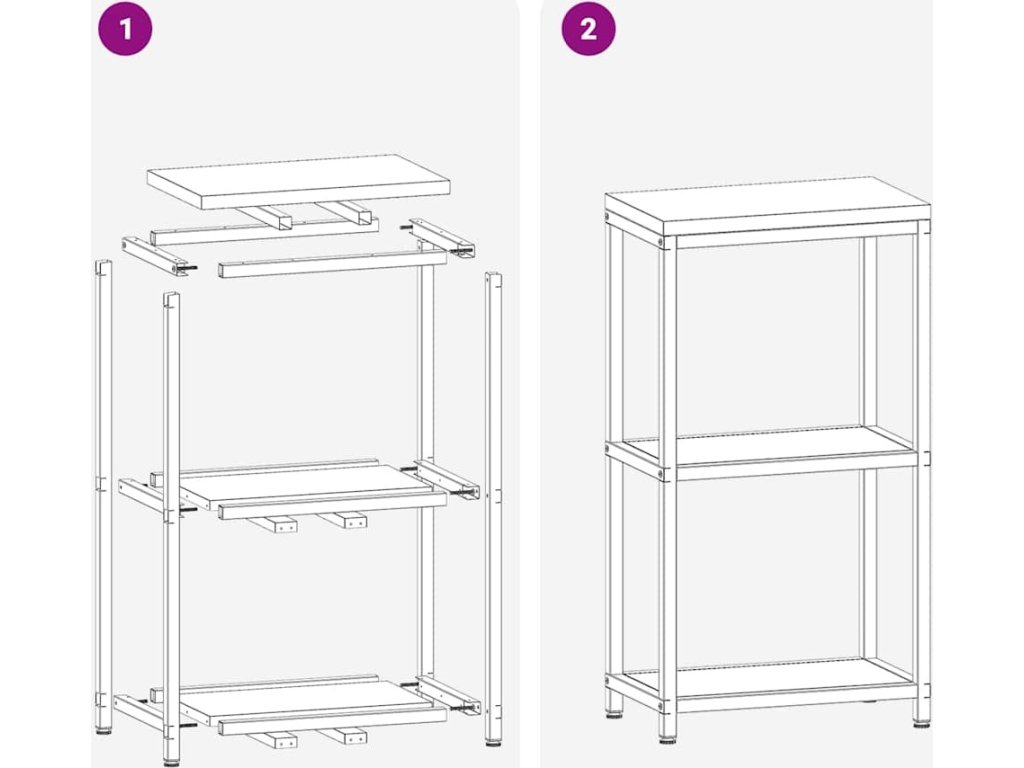 1

2