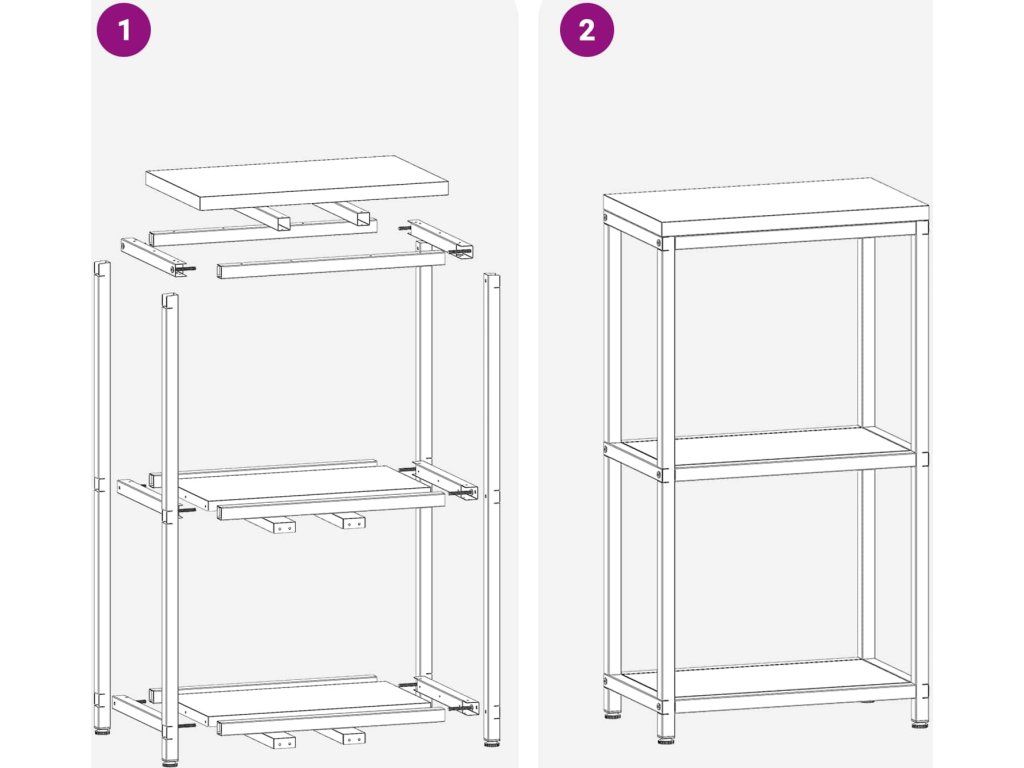 1

2