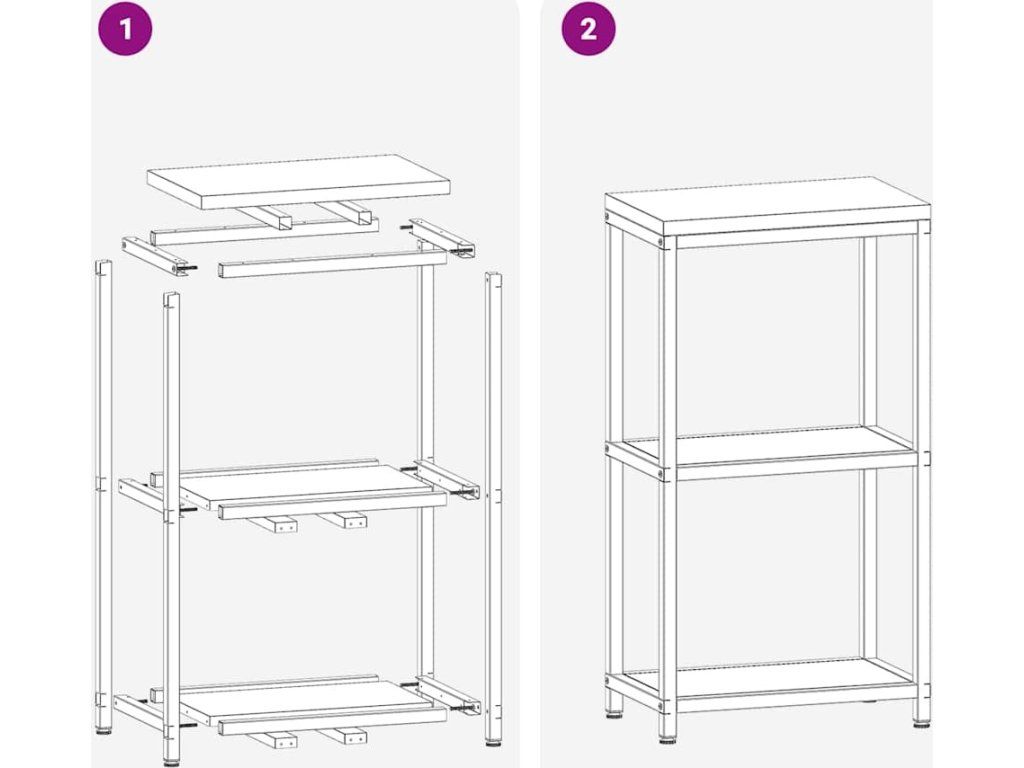 1

2