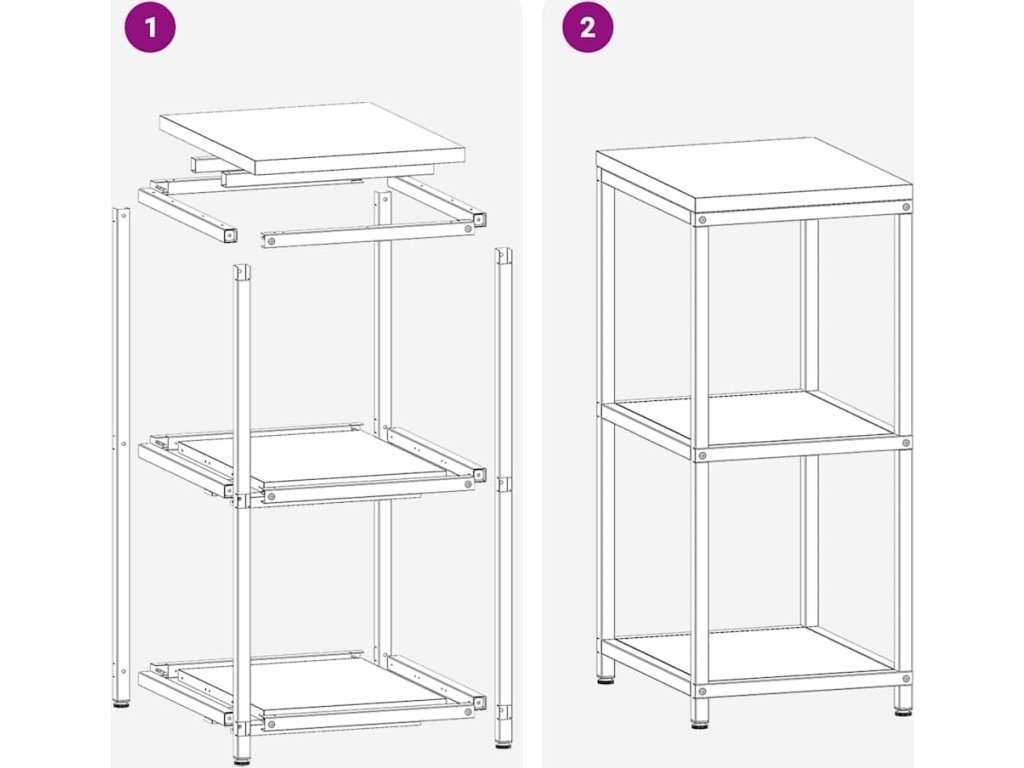 1

2