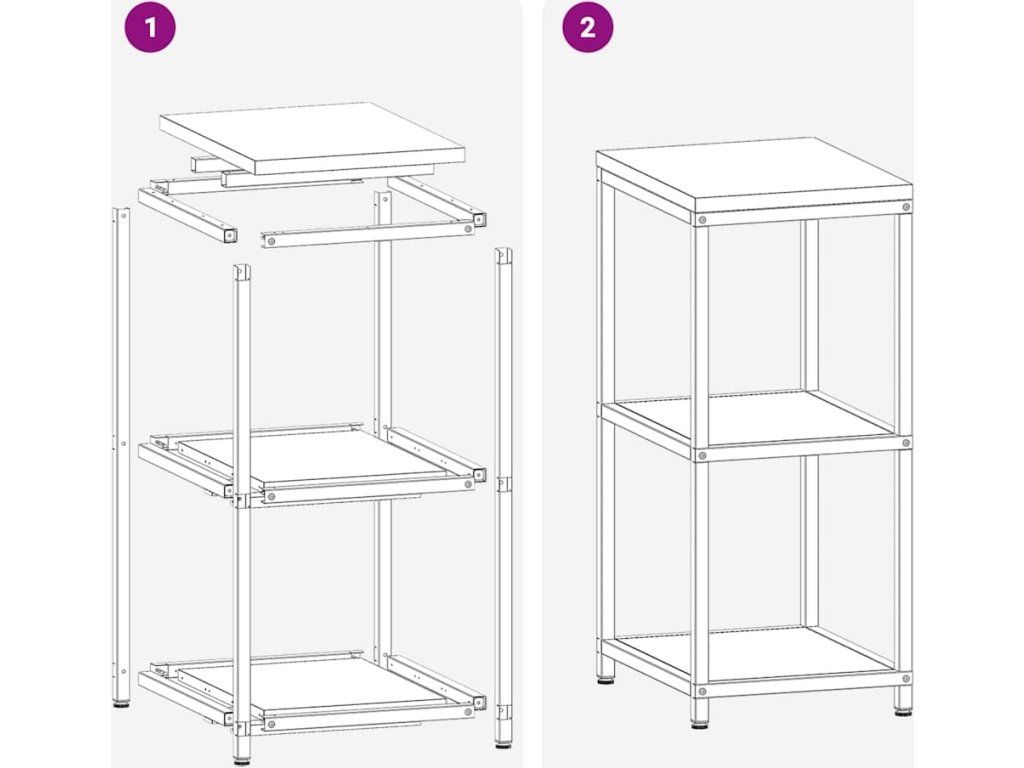 1

2