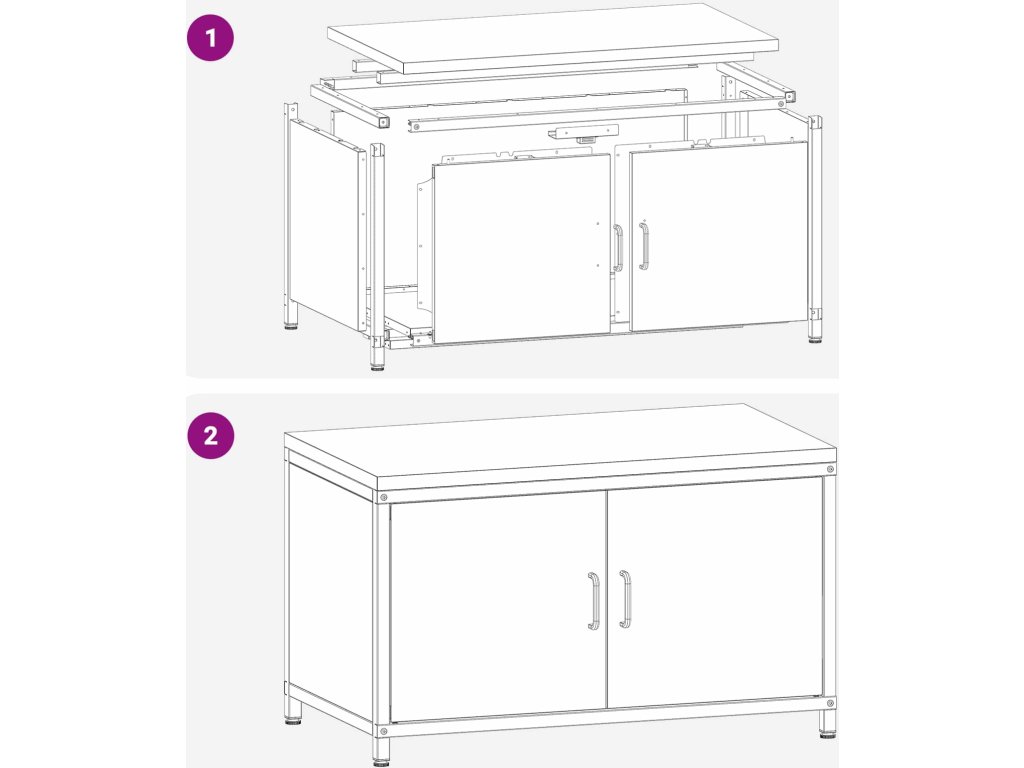 1

2