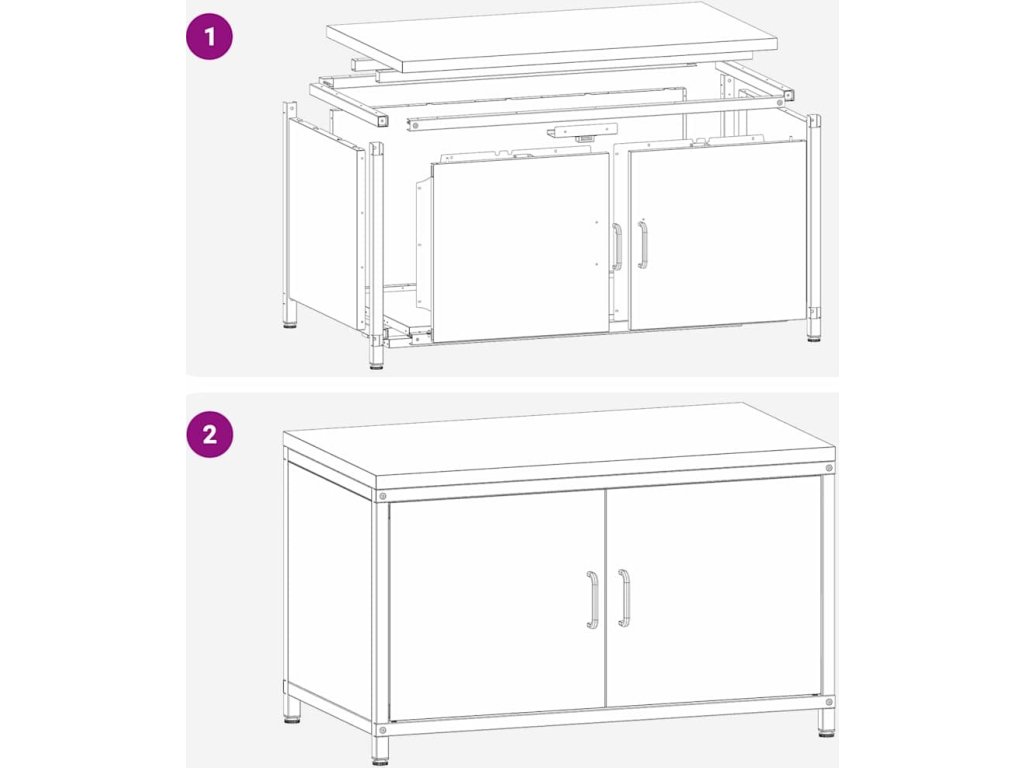 1

2