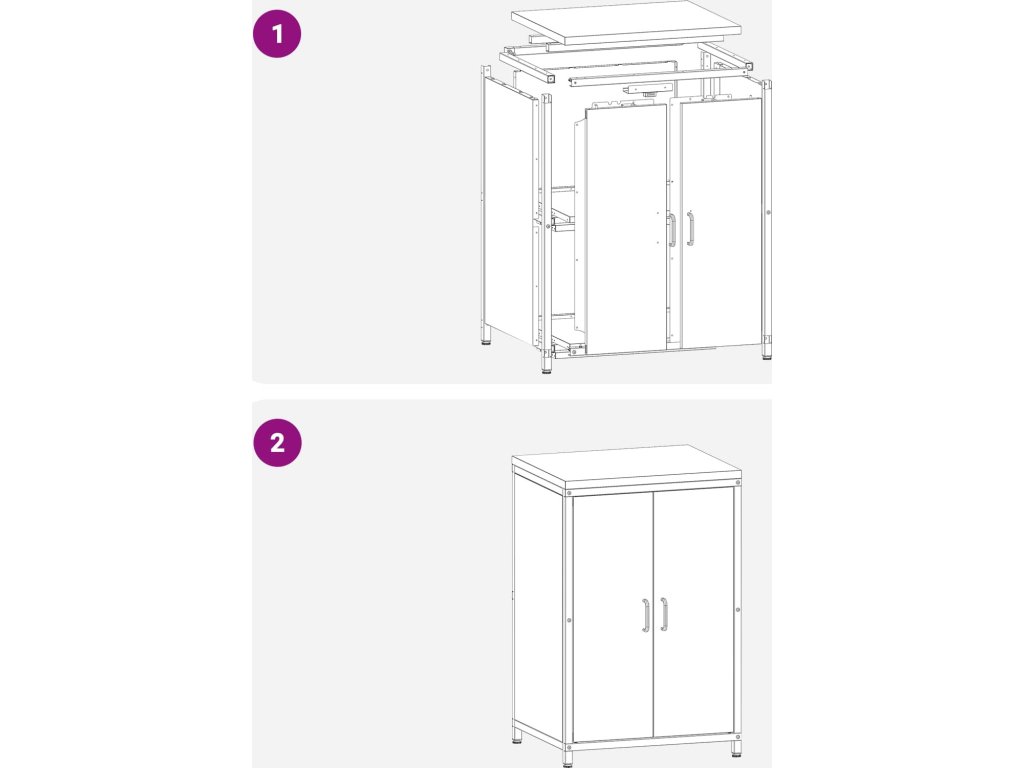 1

2