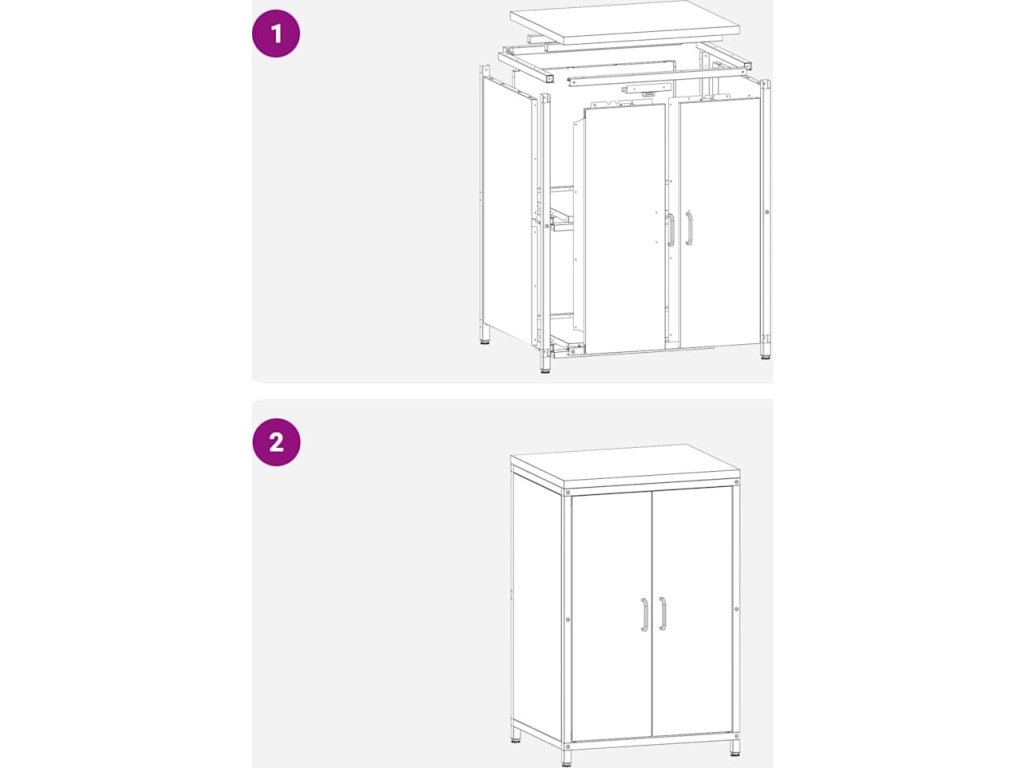 1

2