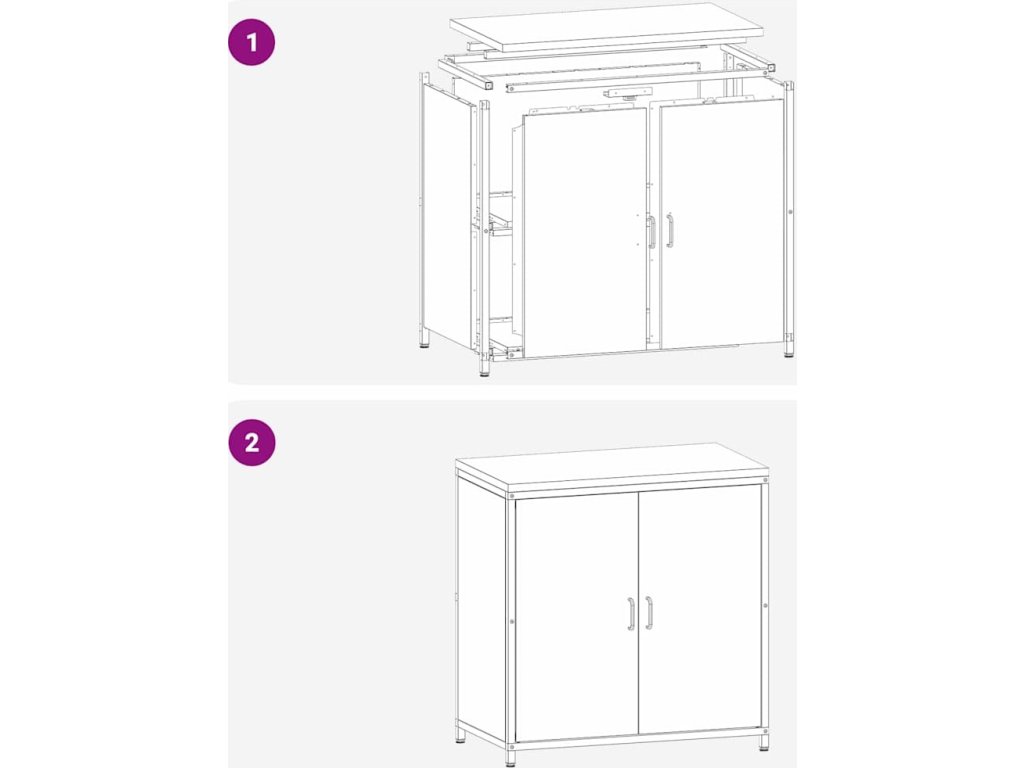 1

2