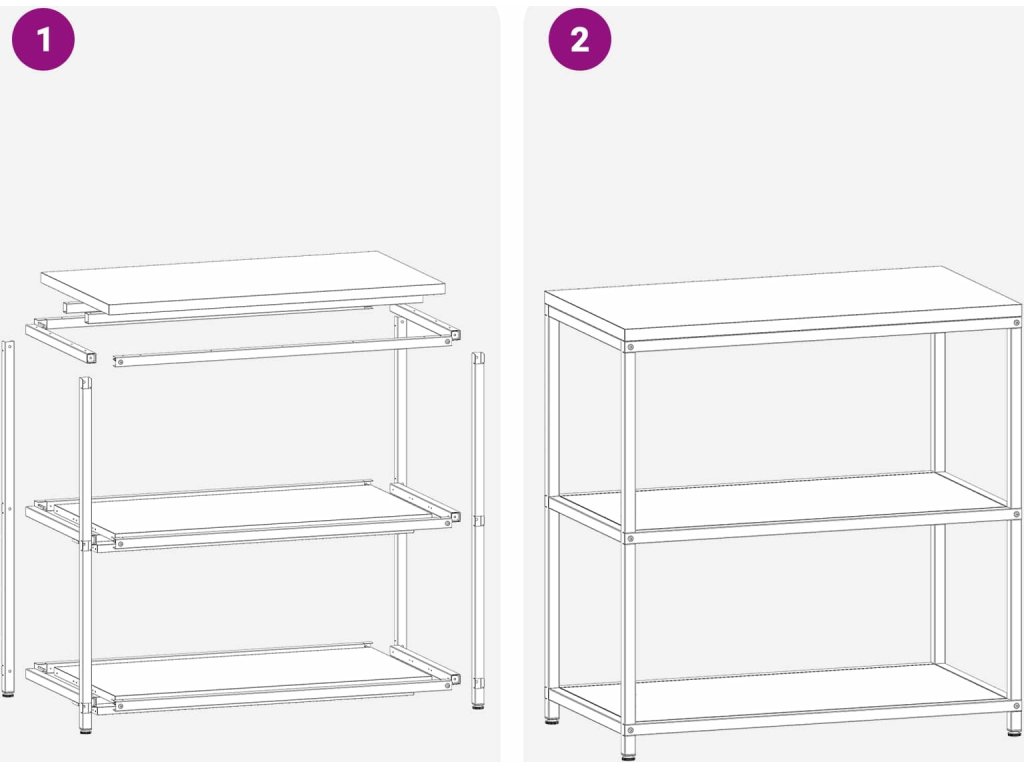 1

2