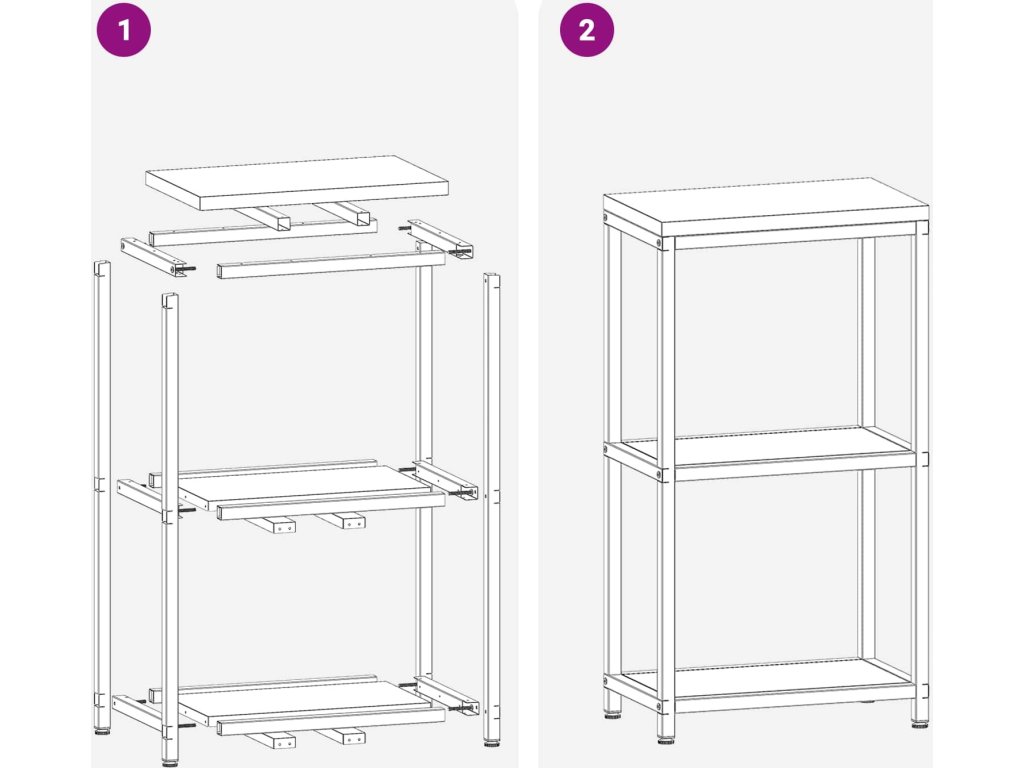 1

2