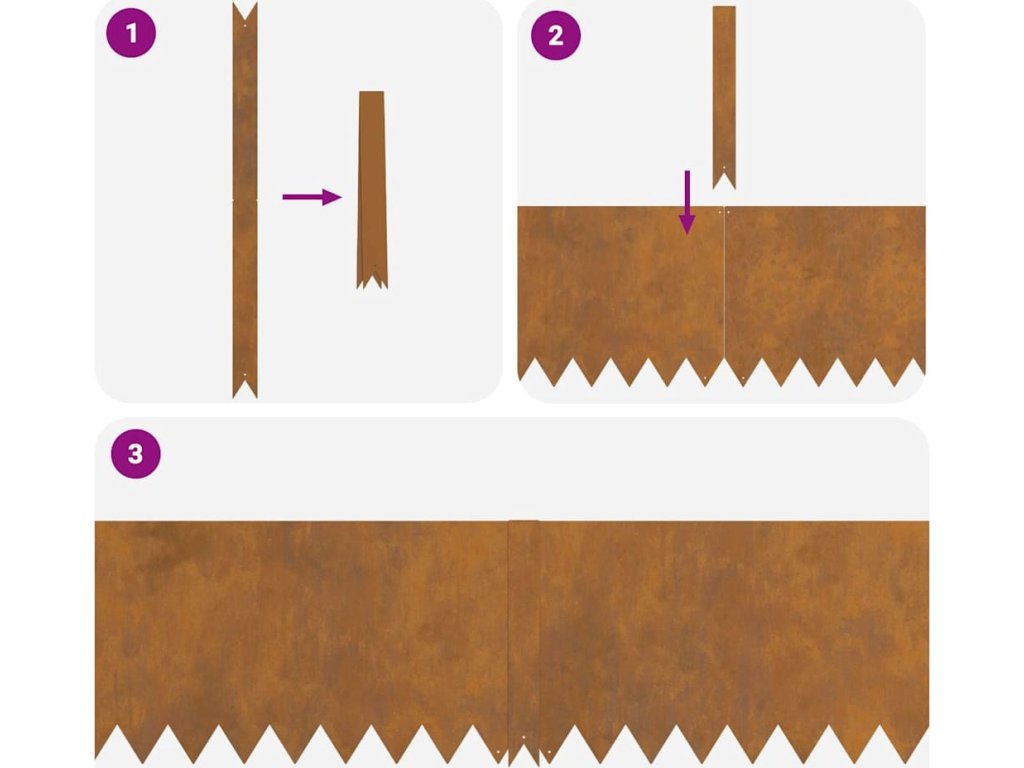 1

2

3