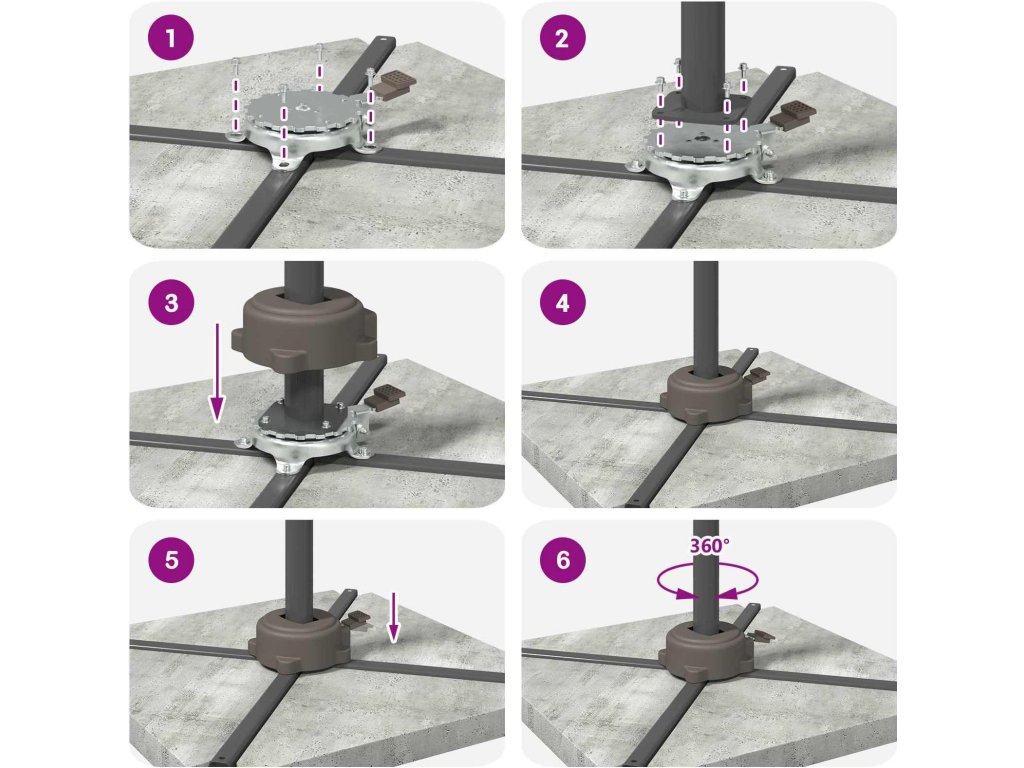 1

2

3

4

5

6
360°