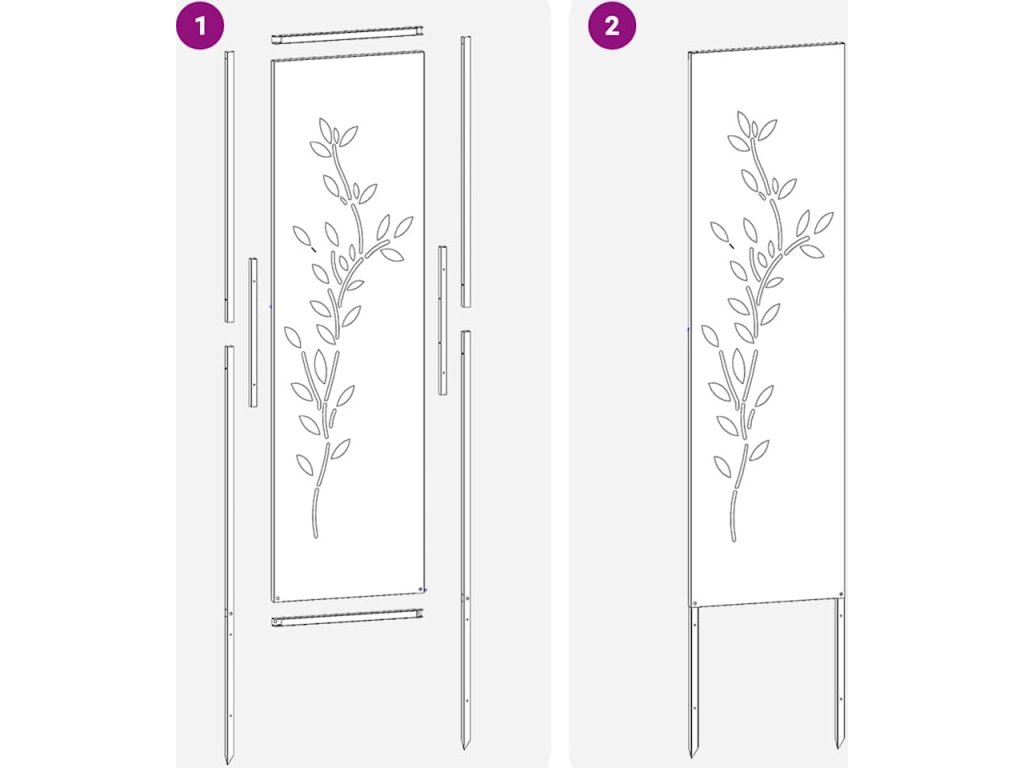 1

2