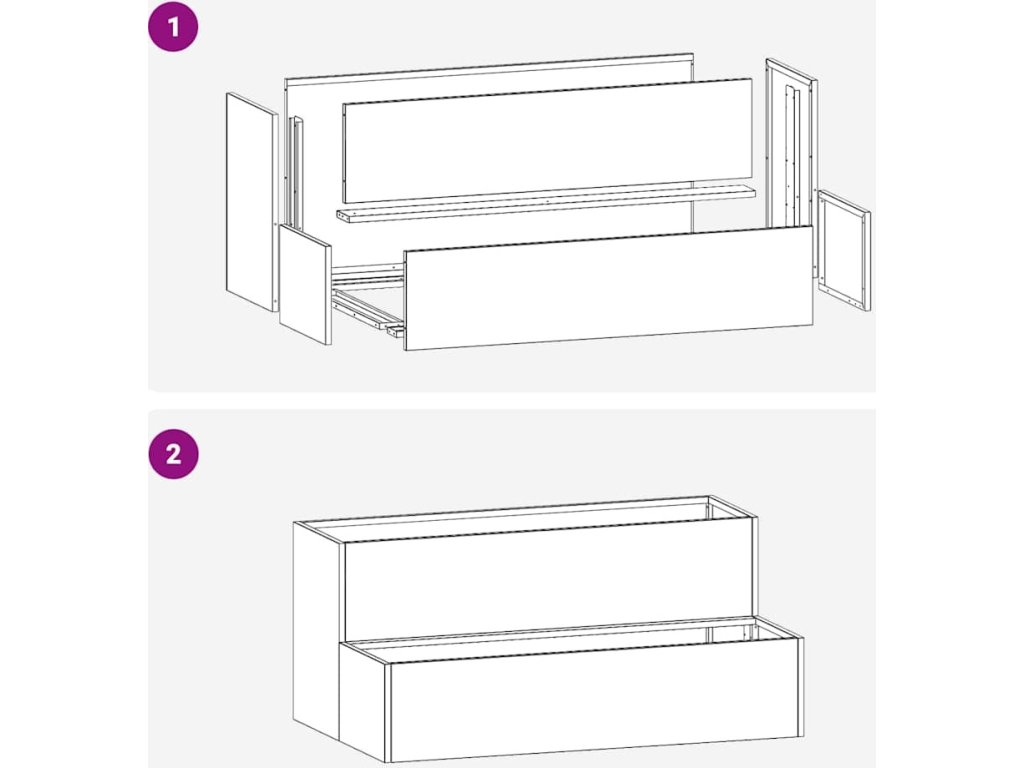 1

2