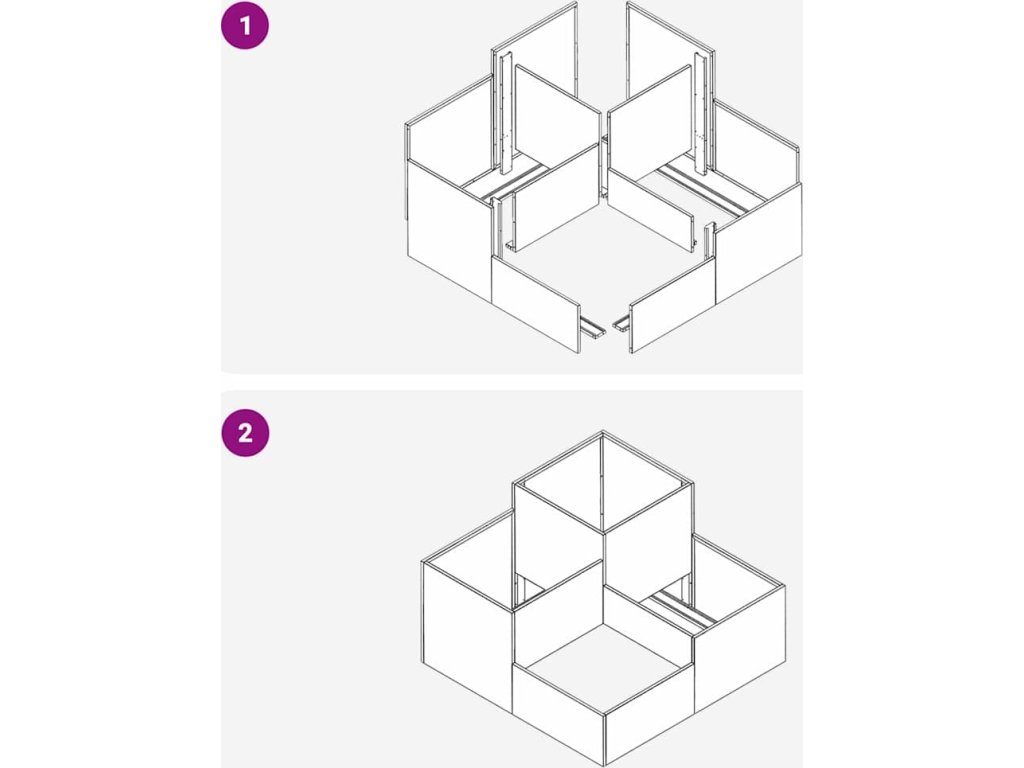 1

2