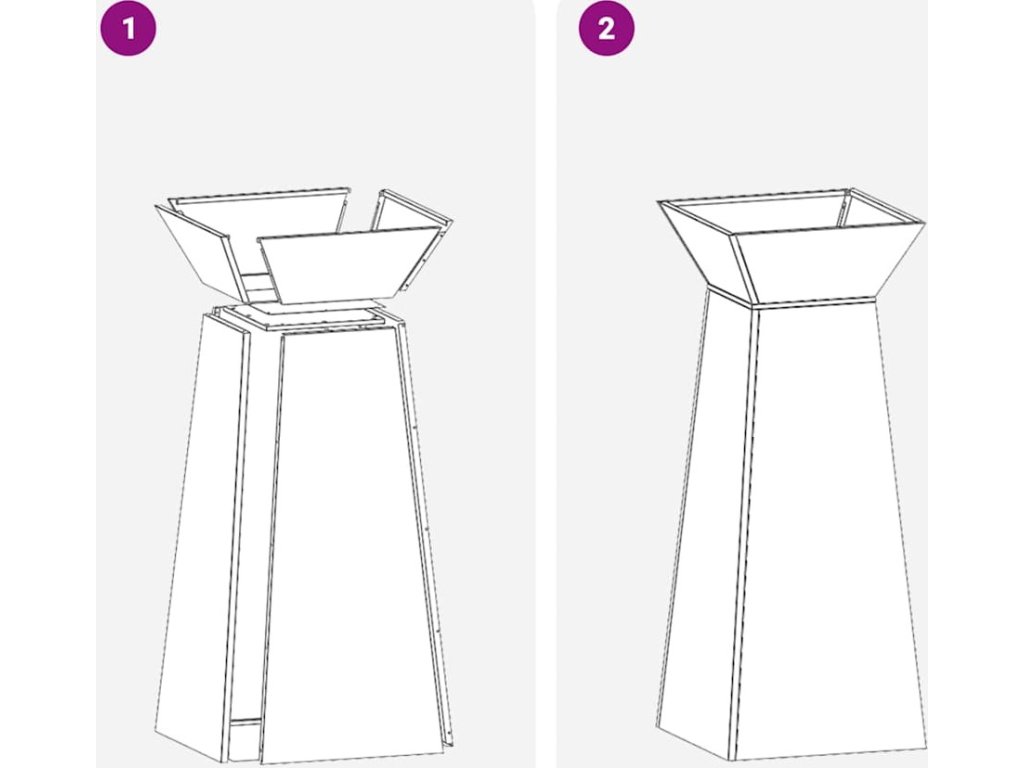 1

2