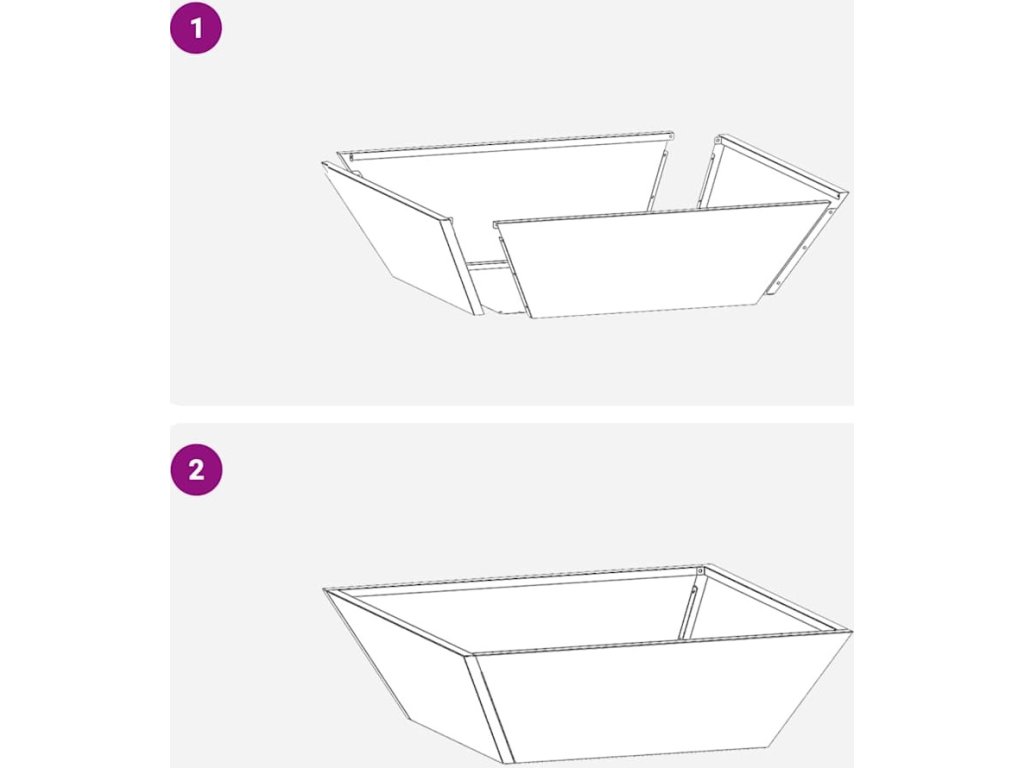 1

2