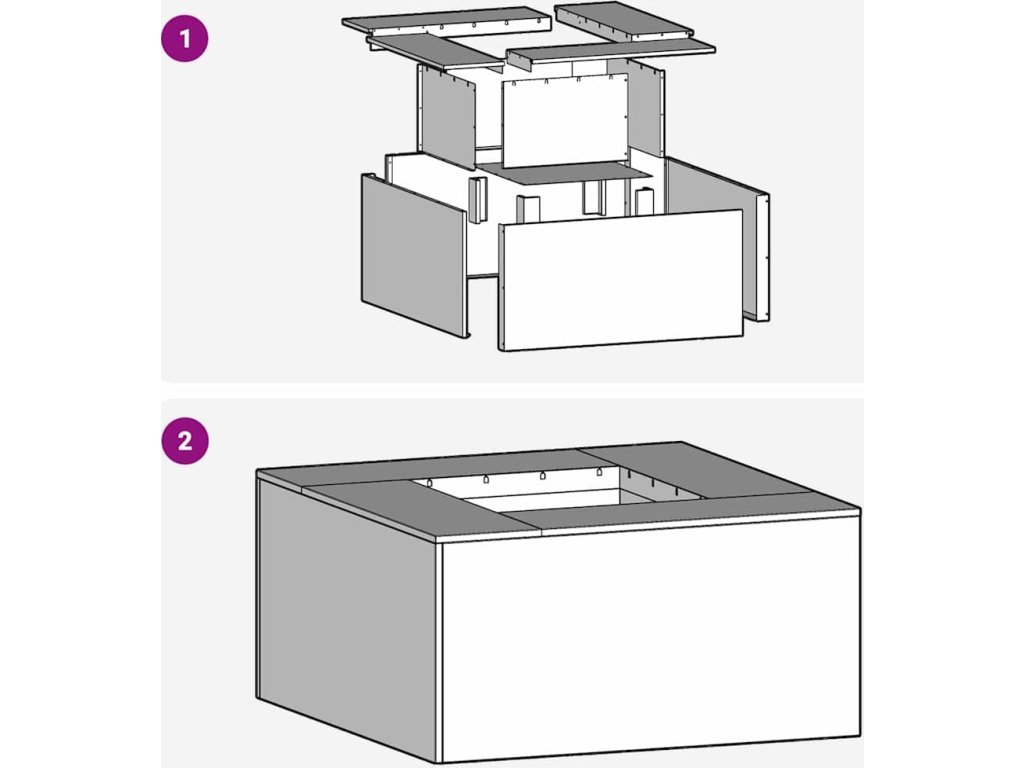 1

2