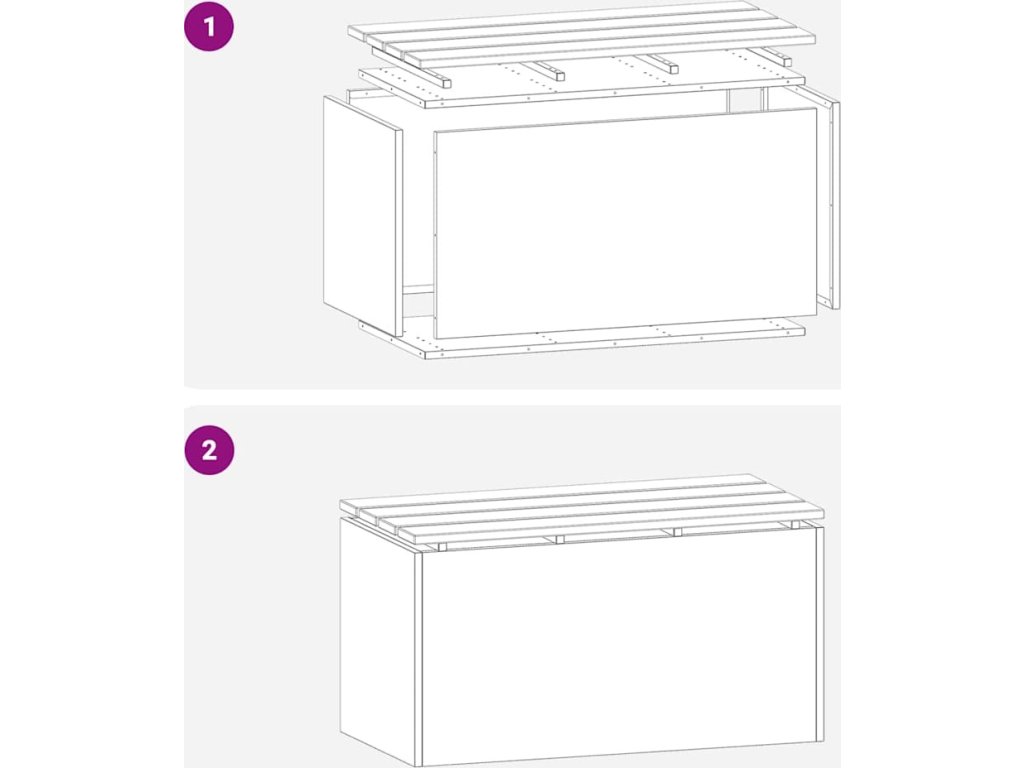 1

2