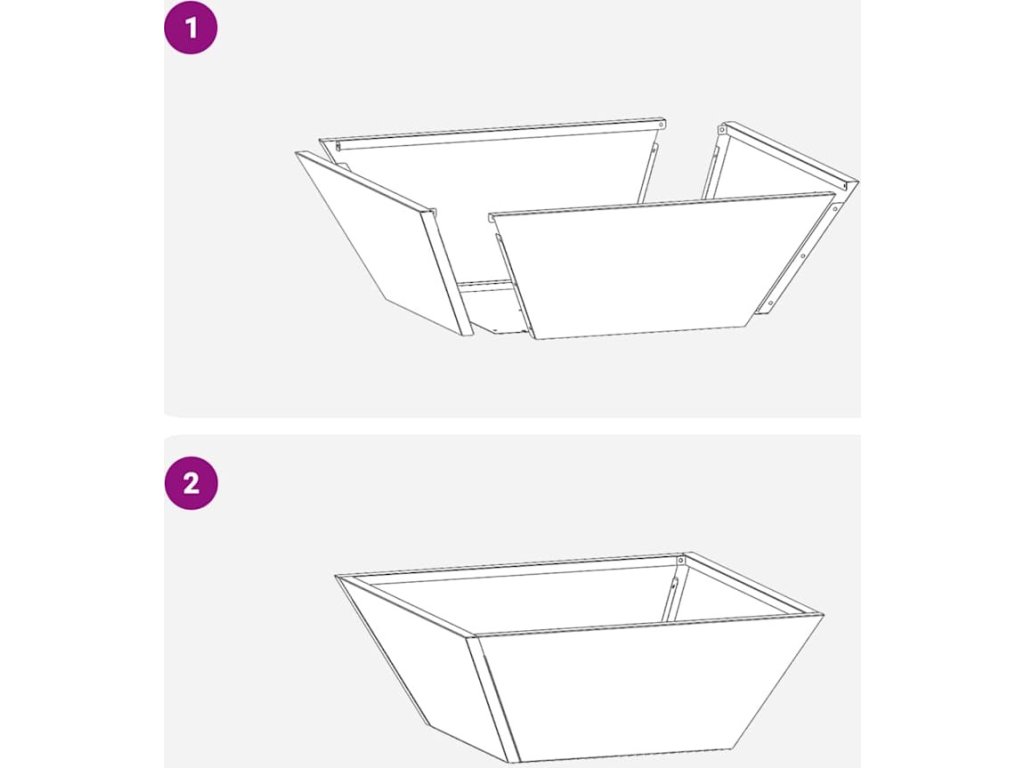 1

2