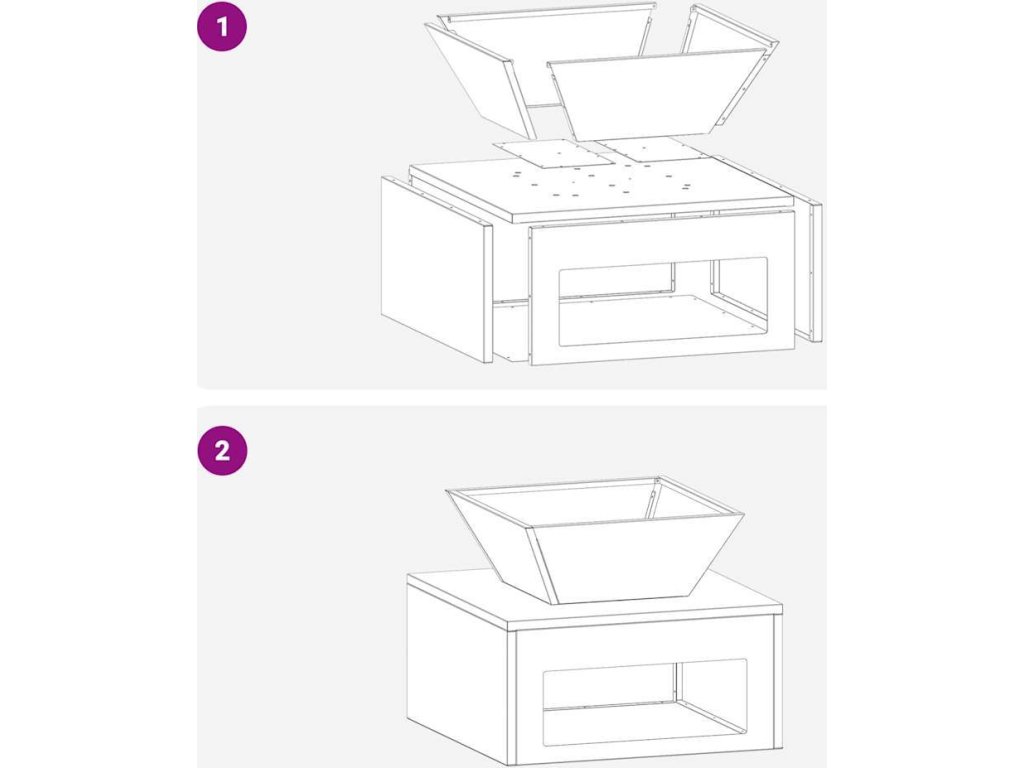 1

2