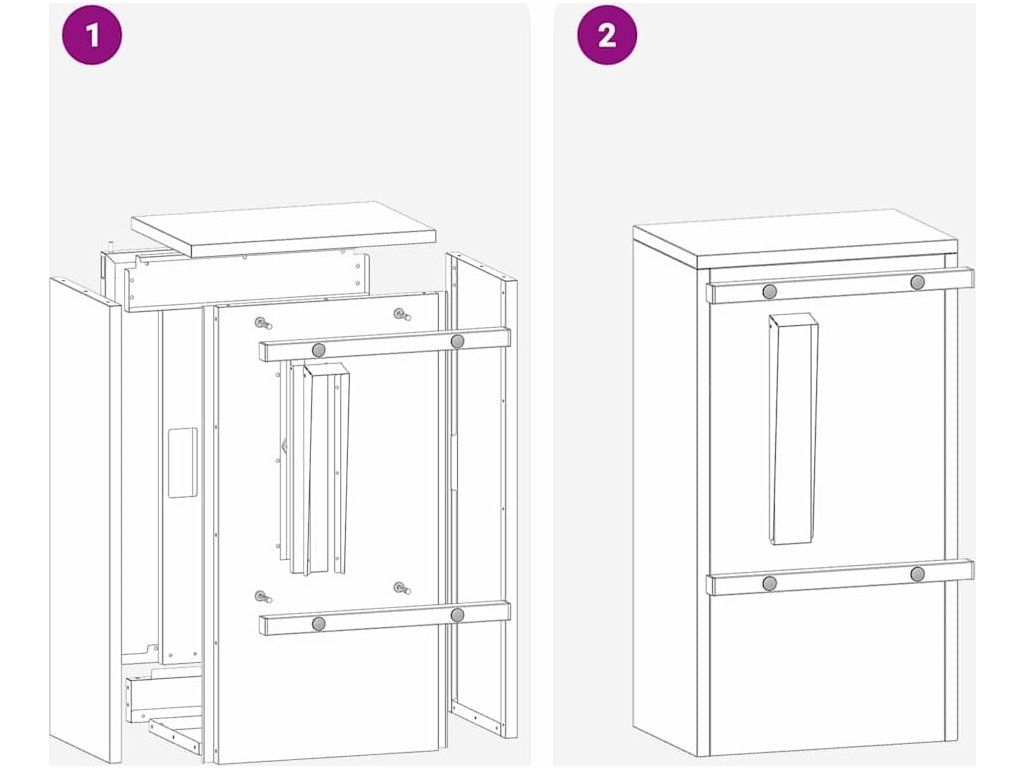 1

2