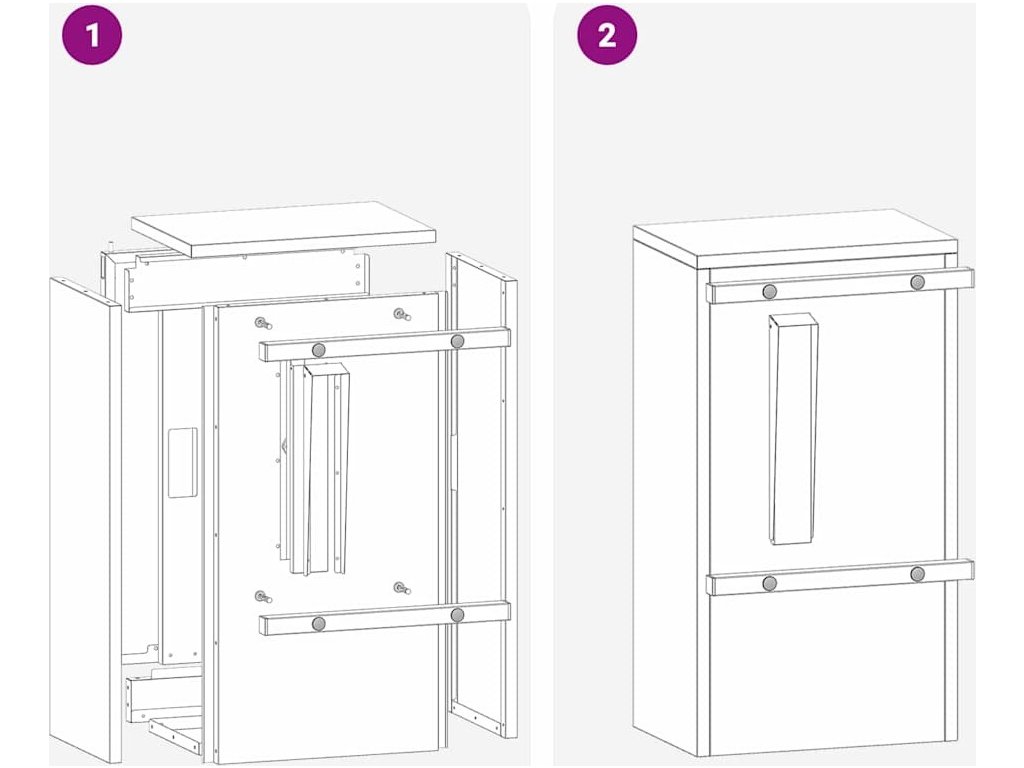 1

2