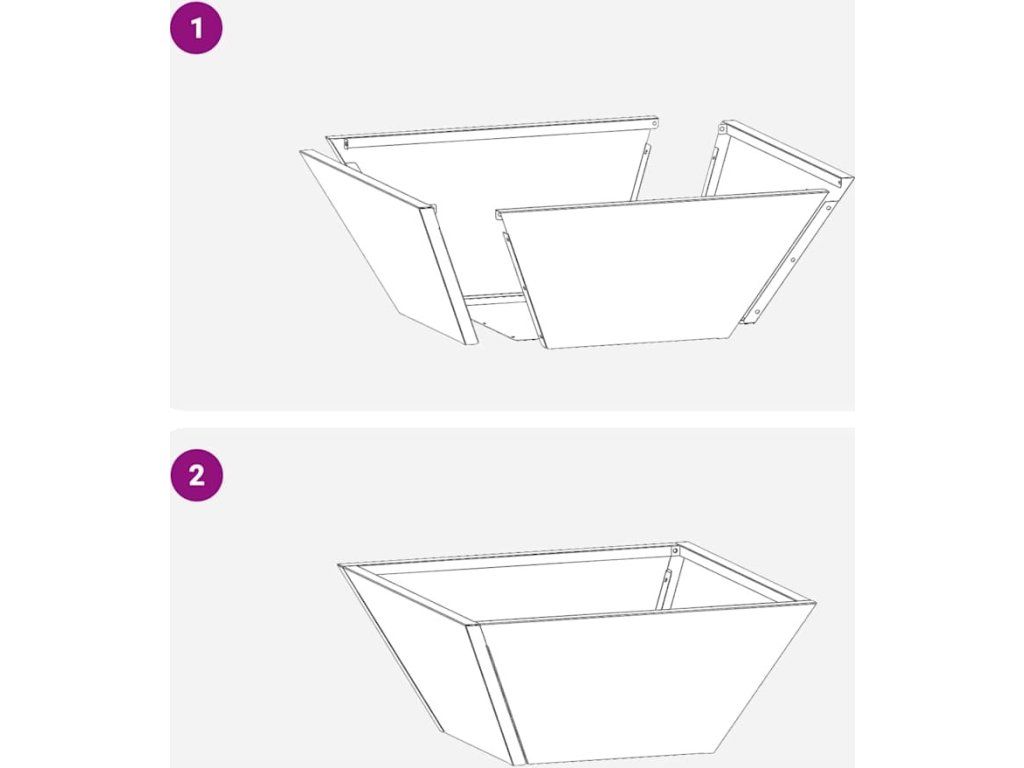 1

2