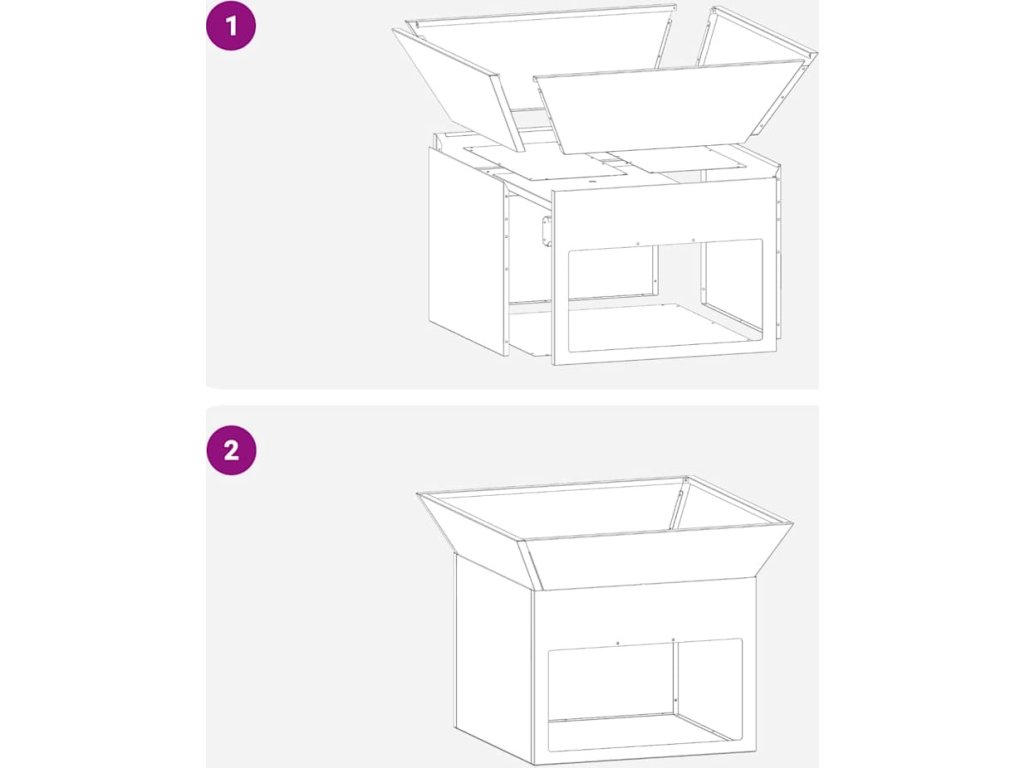 1

2