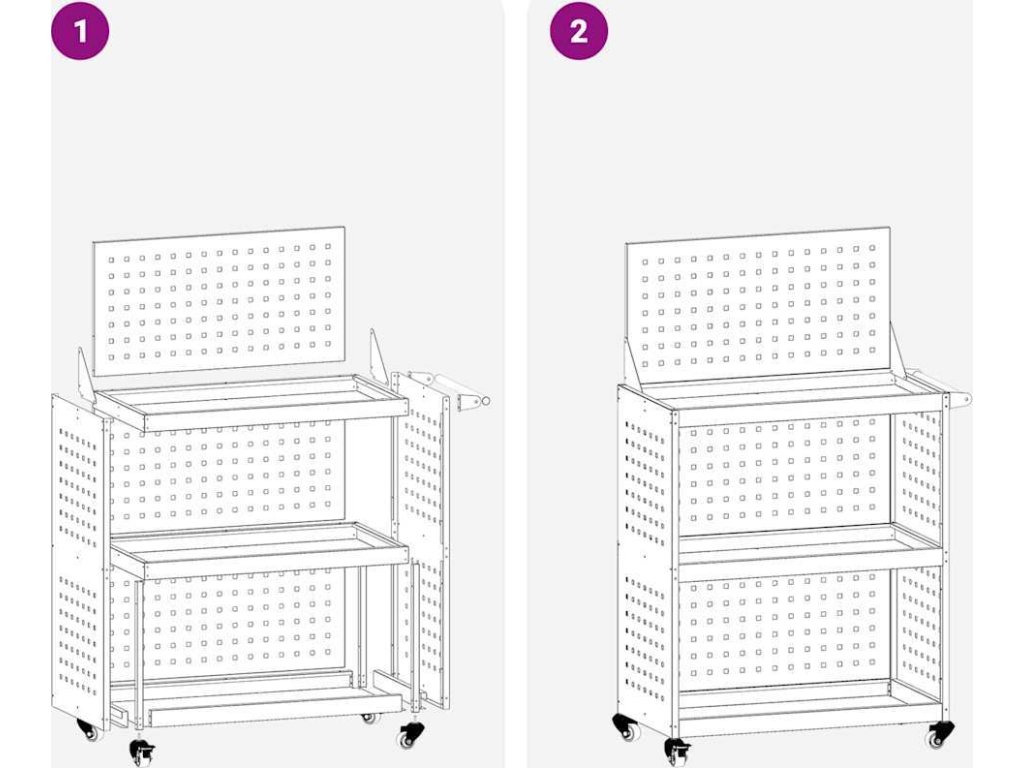 1

2