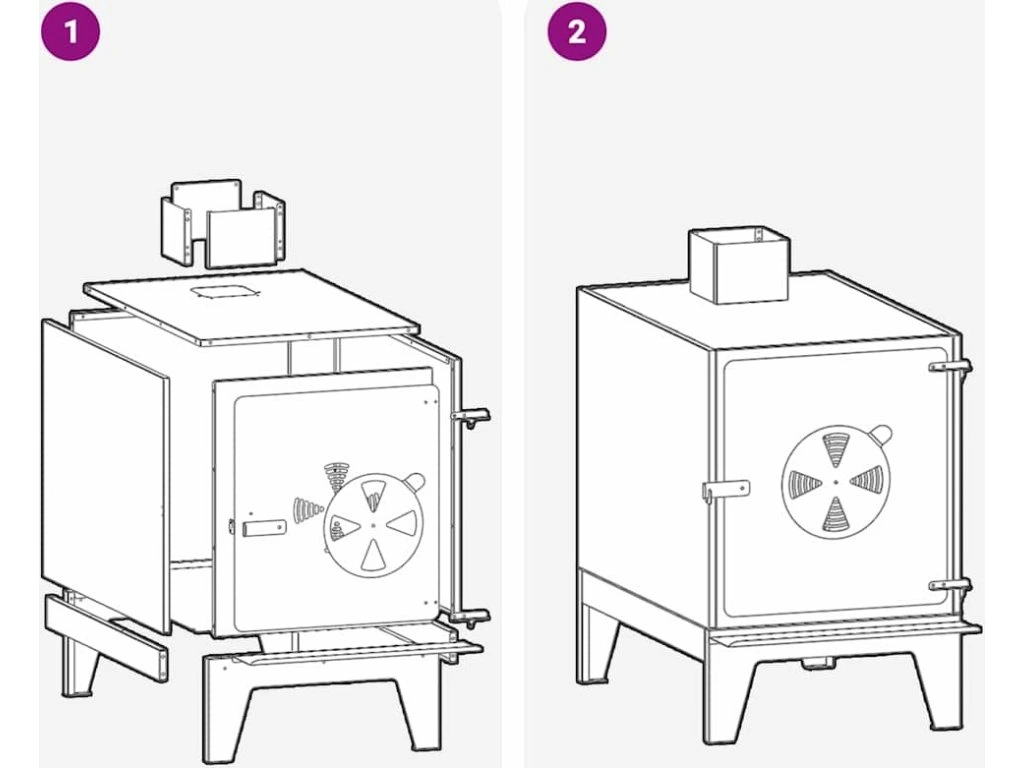 1

2