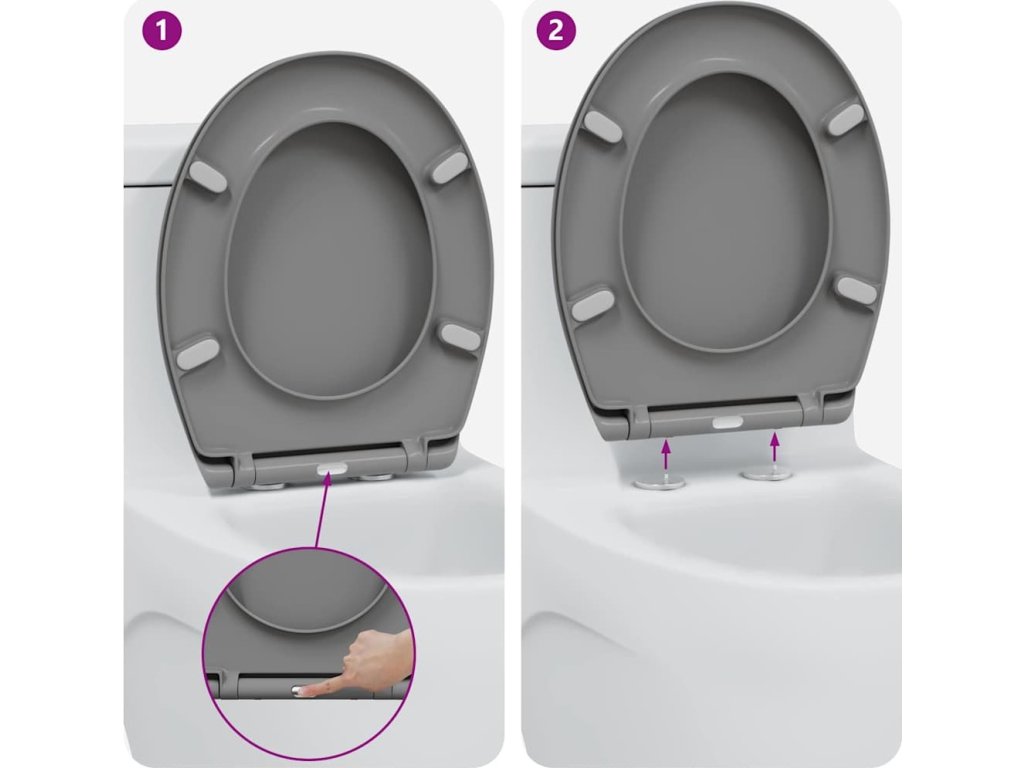 1

2