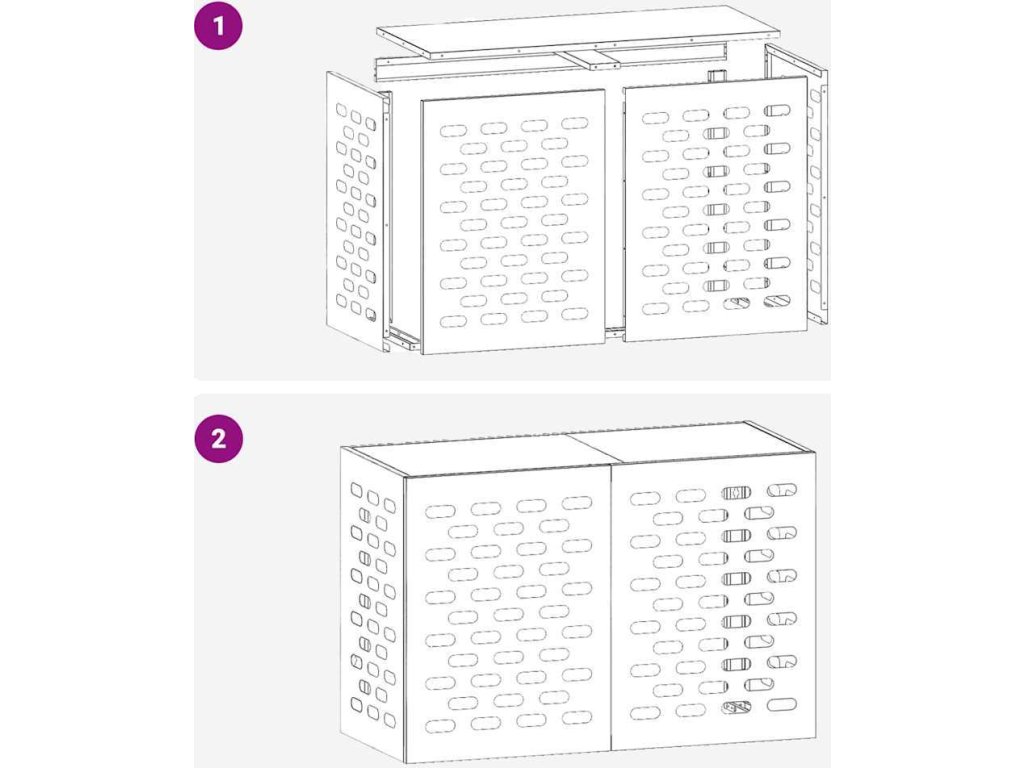 1

2