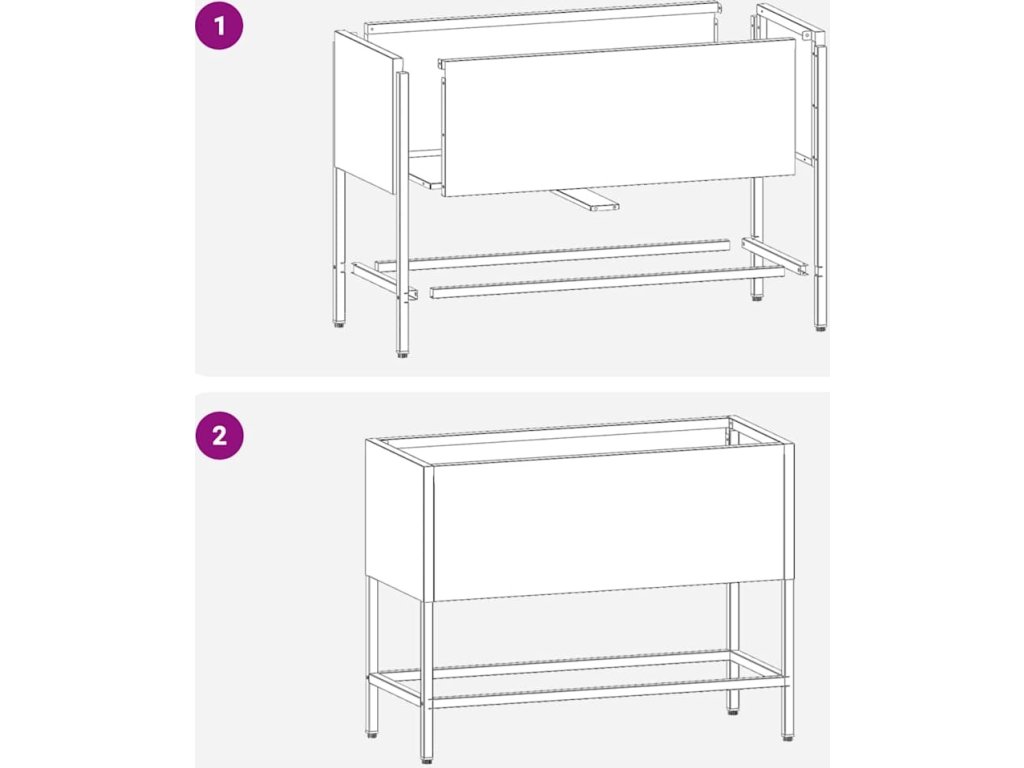 1

2