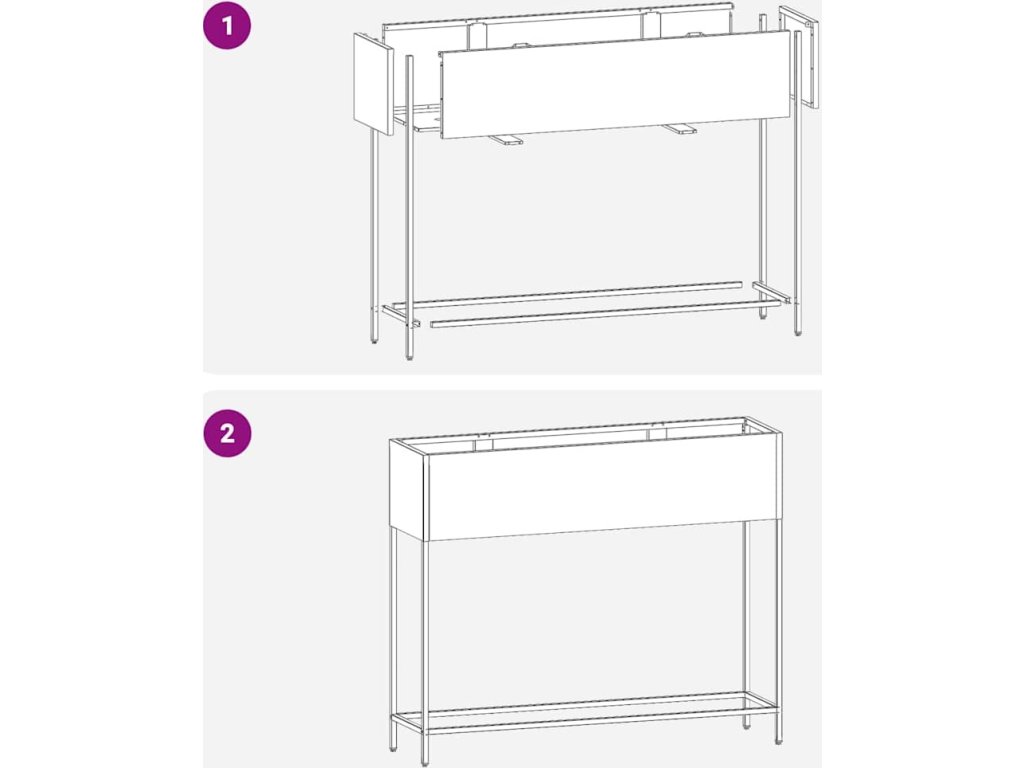 1

2