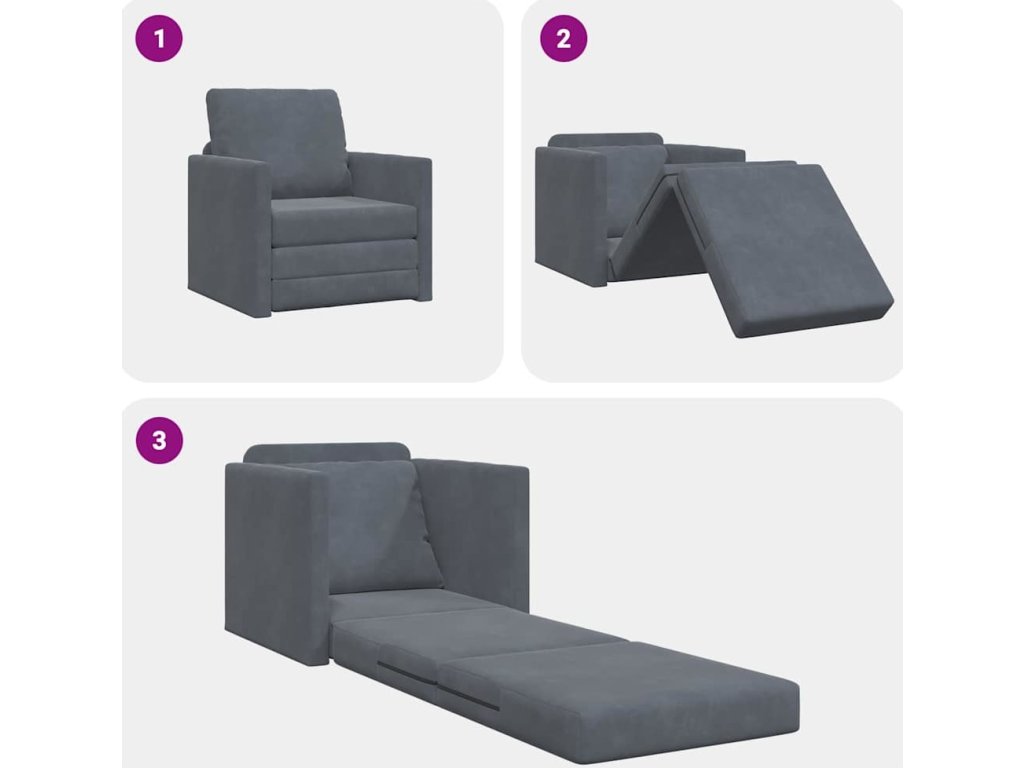 1

2

3