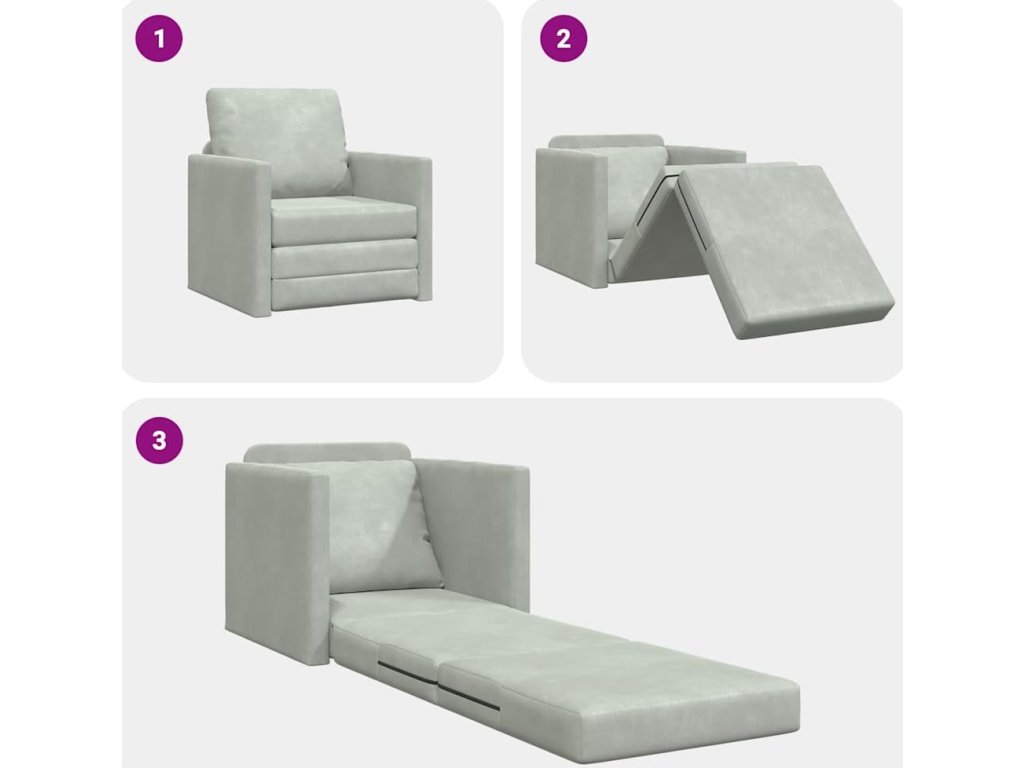 1

2

3